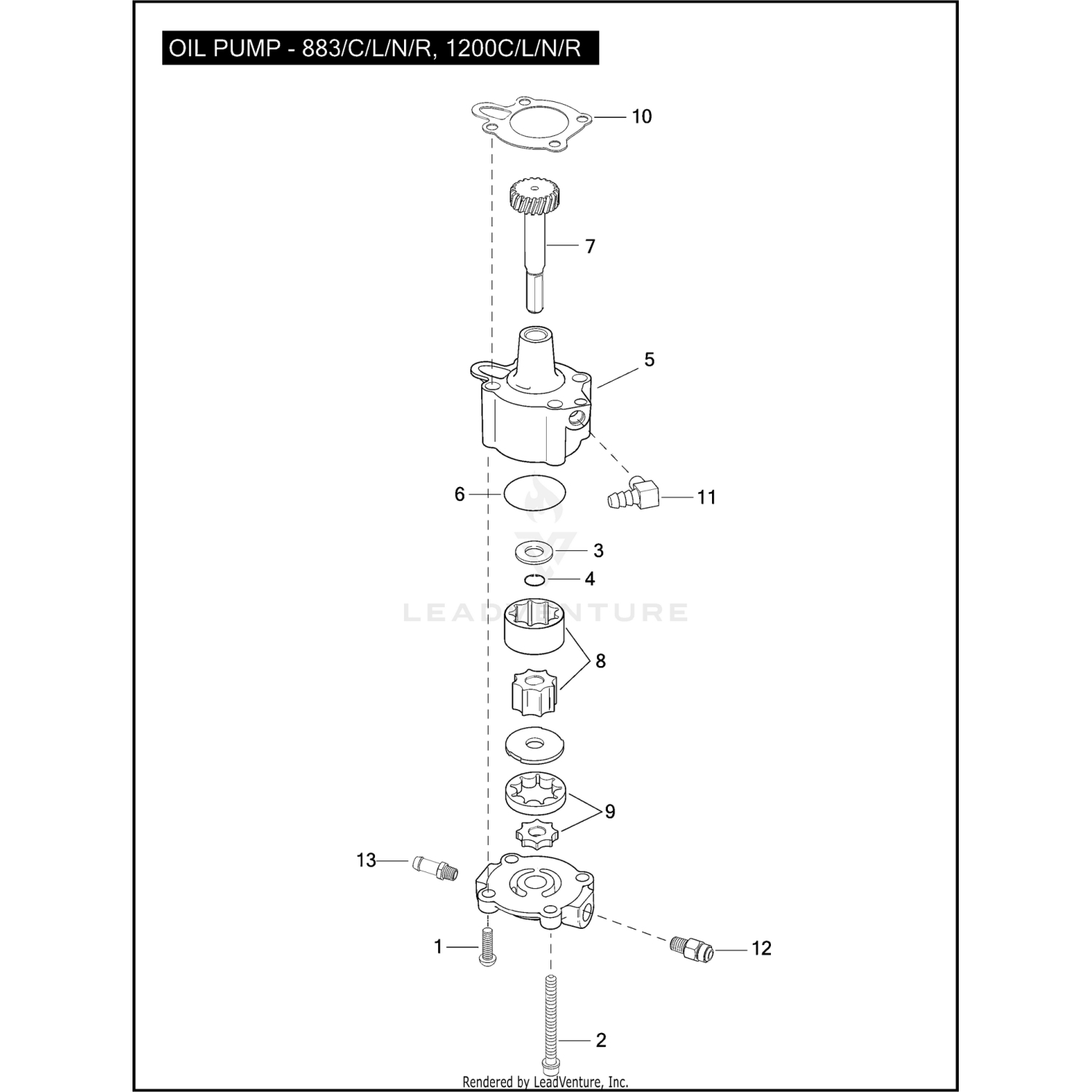 OIL PUMP - 883/C/L/N/R, 1200C/L/N/R

10

7

5

6

11

3

4

LEADVENTURE

8

9

13

1

12

2

Rendered by LeadVenture, Inc.