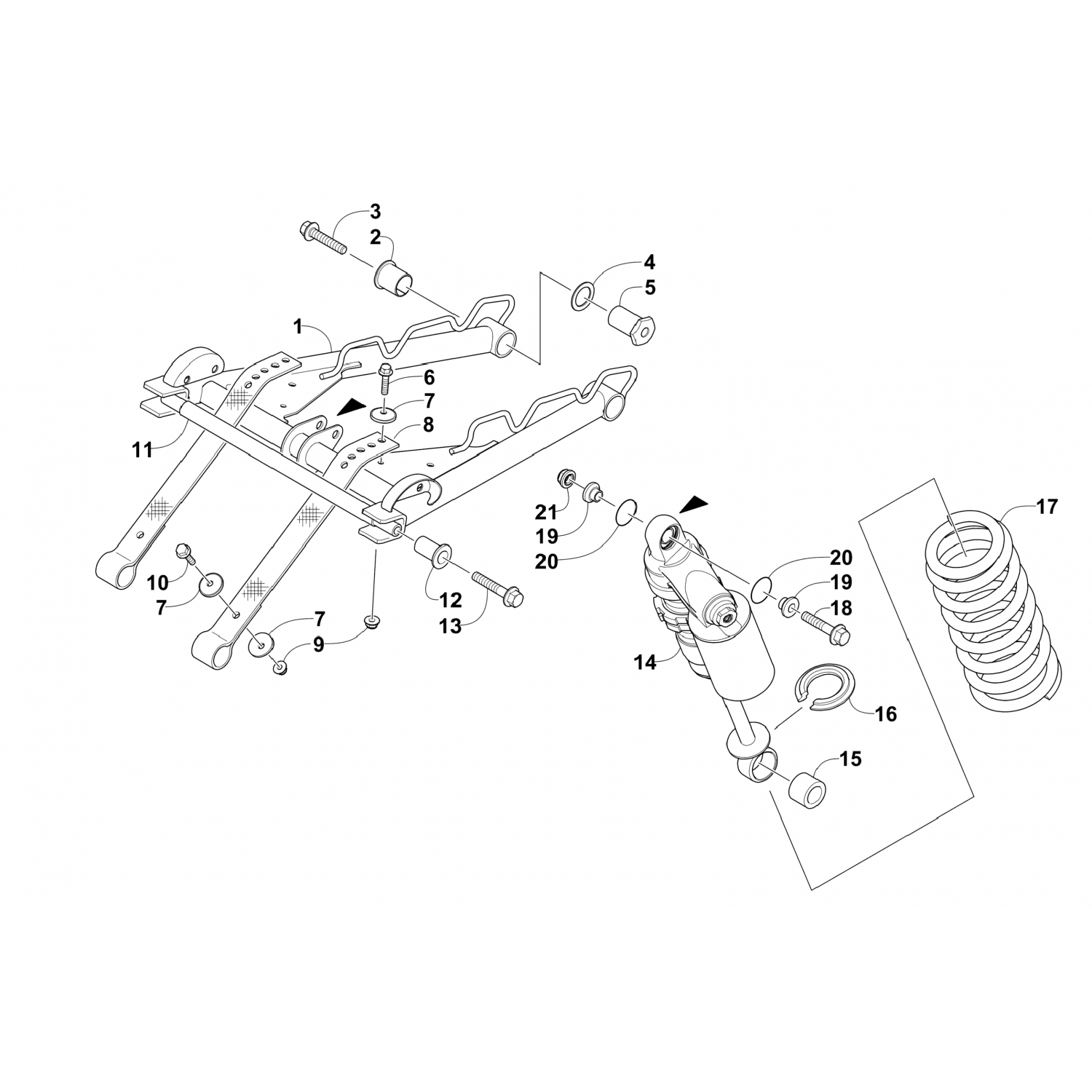 3
2
4
5
1
6
7
8
11
21
19
20
17
20
19
18
10
7
12
13
7
9
14
16
15