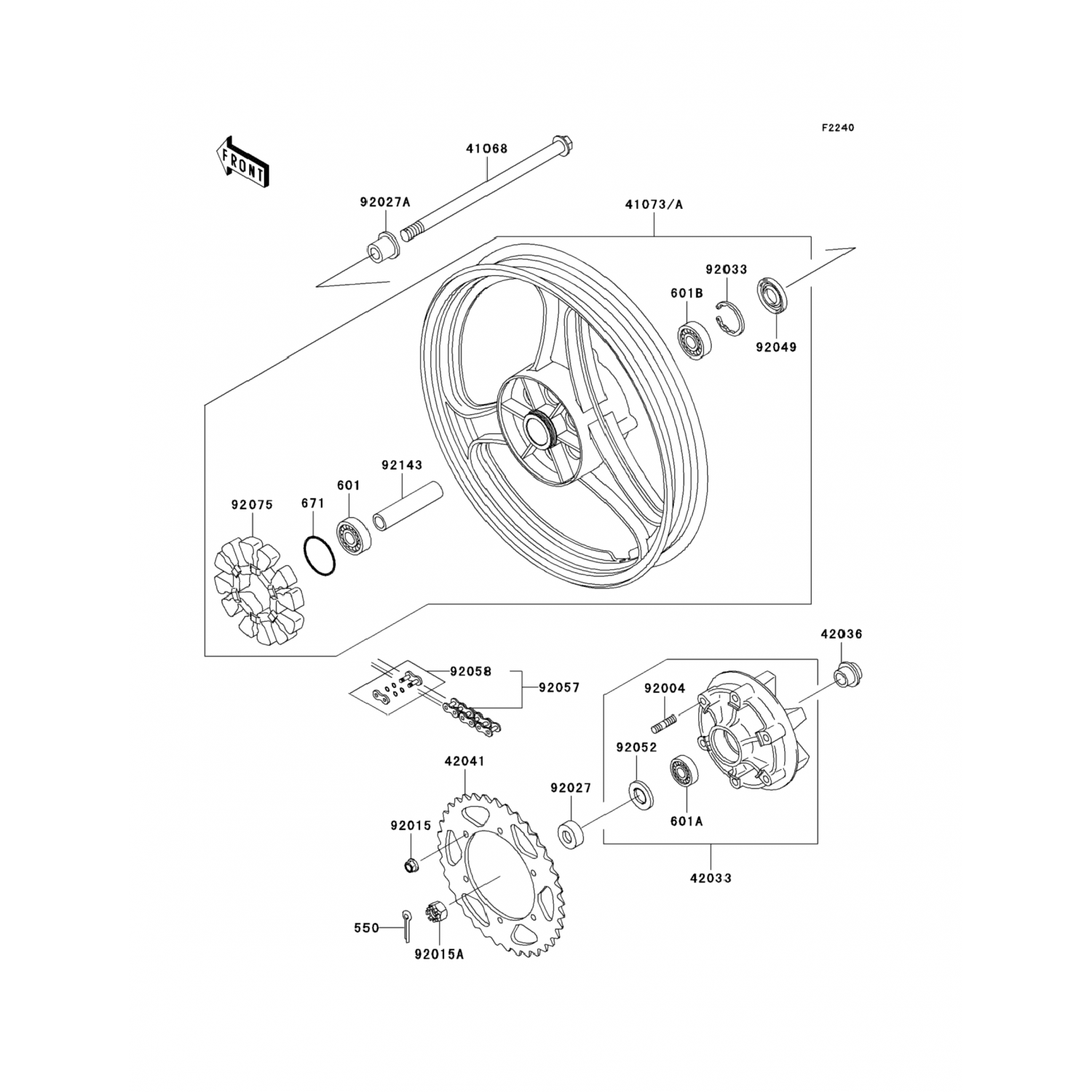 F2240

FRONT

41068

92027A

41073/A

92033

601B

92049

92143

601

671

92075

42036

92058

92057

92004

92052

42041

92027

601A

92015

42033

550

92015A