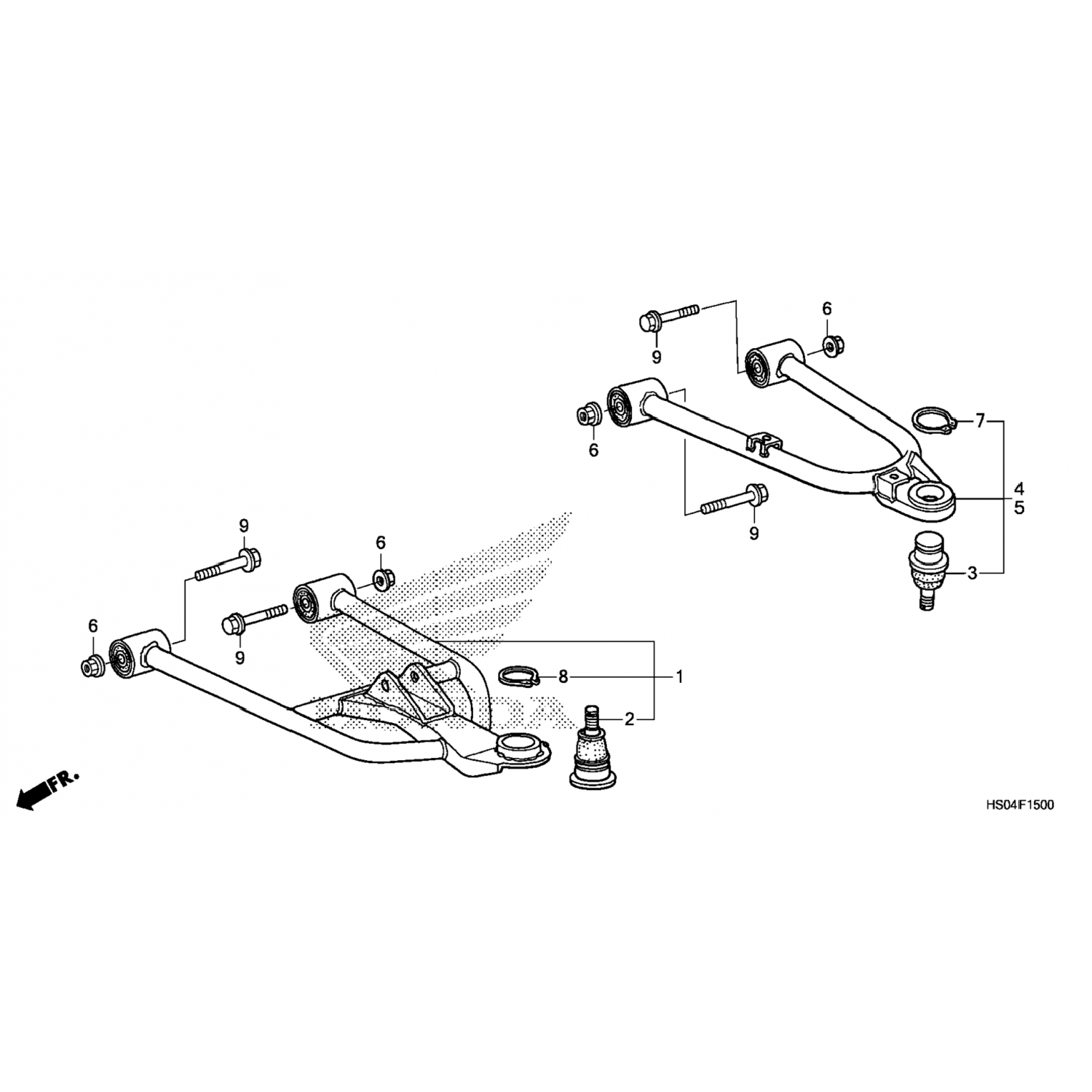 9
6
6
7
4
5
9
3
9
6
6
9
8
1
2
FR.
HS04F1500