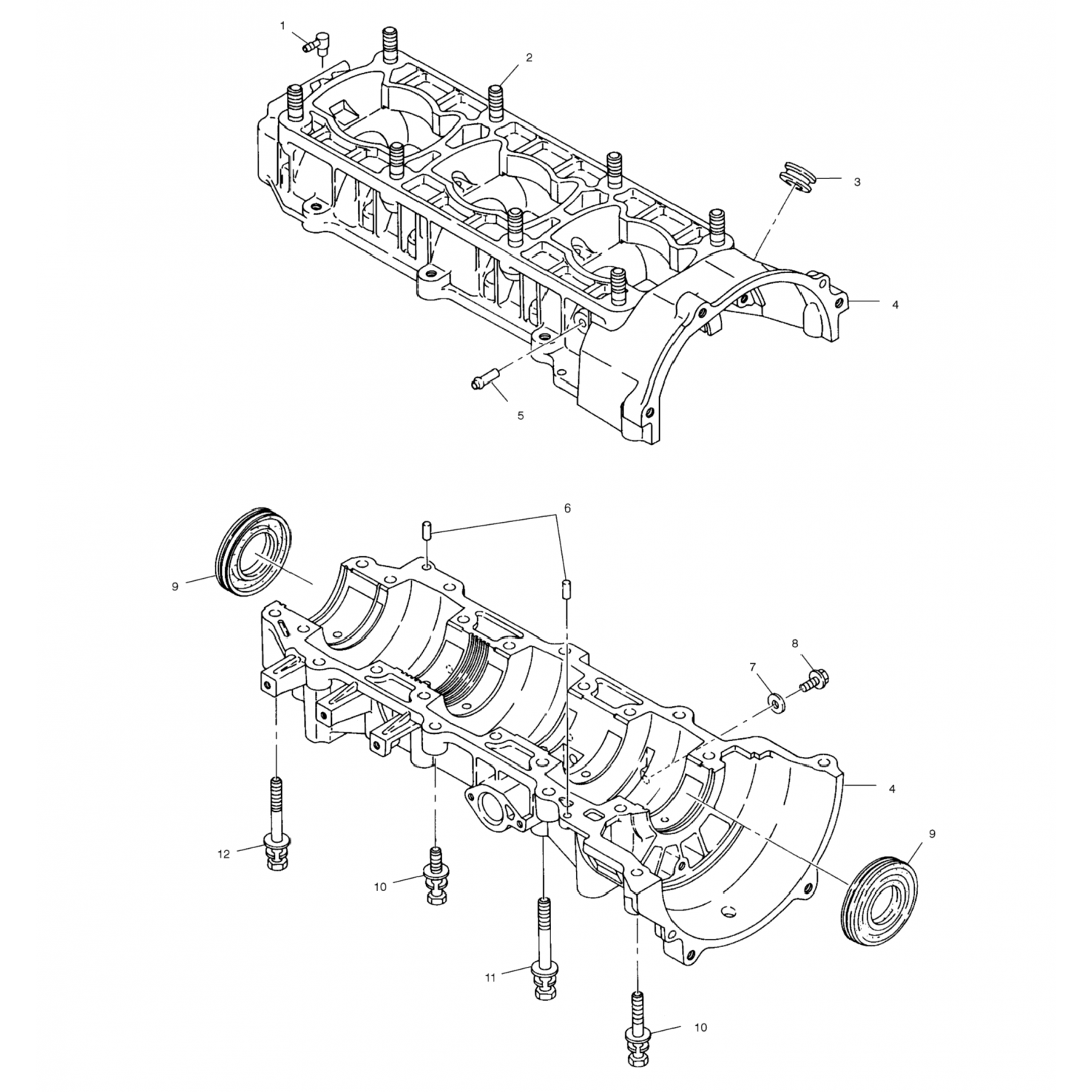 1
2
3
4
5
6
9
8
7
4
9
12
10
11
10