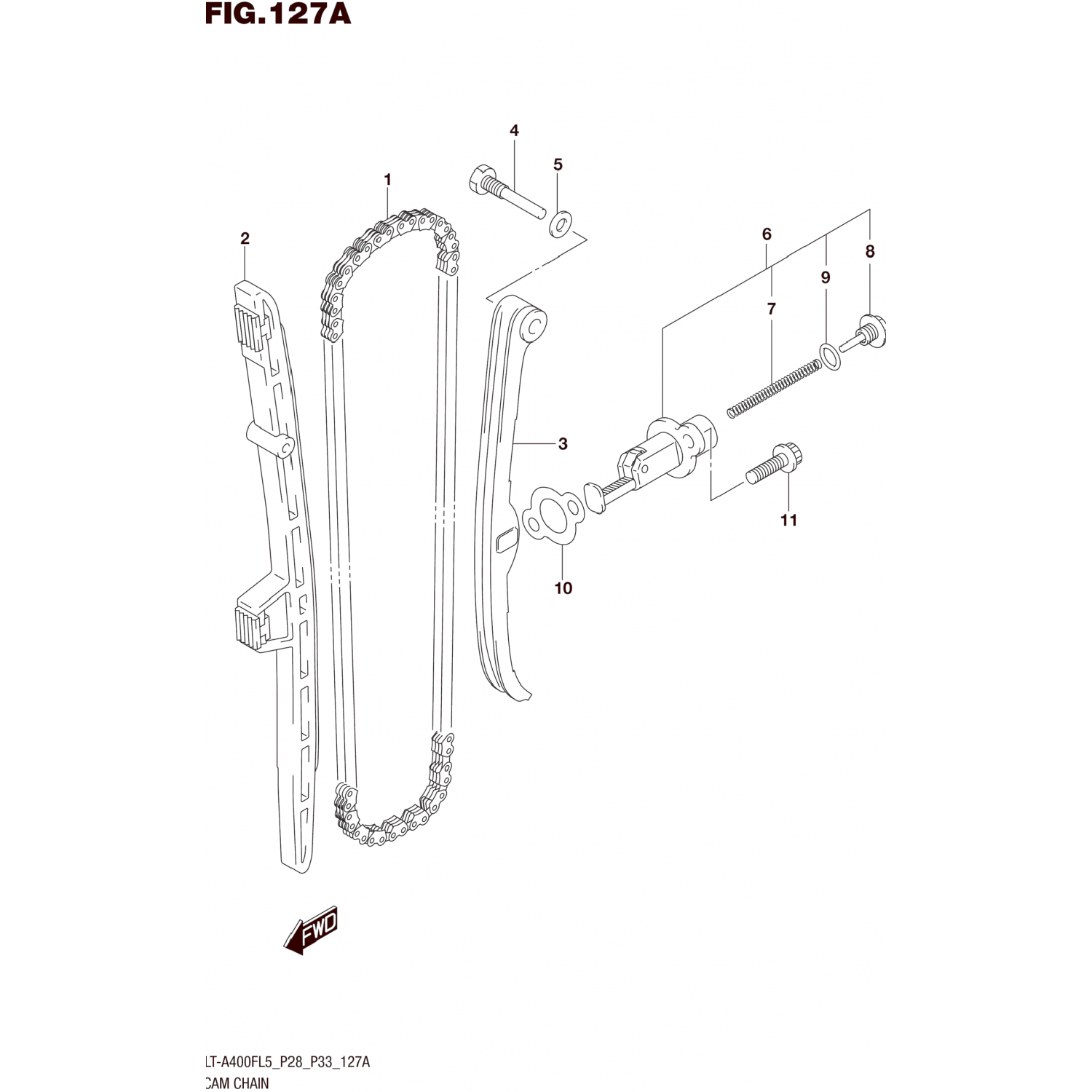 FIG.127A

4

5

1

2

6

8

9

7

3

11

10

FWD

LT-A400FL5_P28_P33_127A

CAM CHAIN