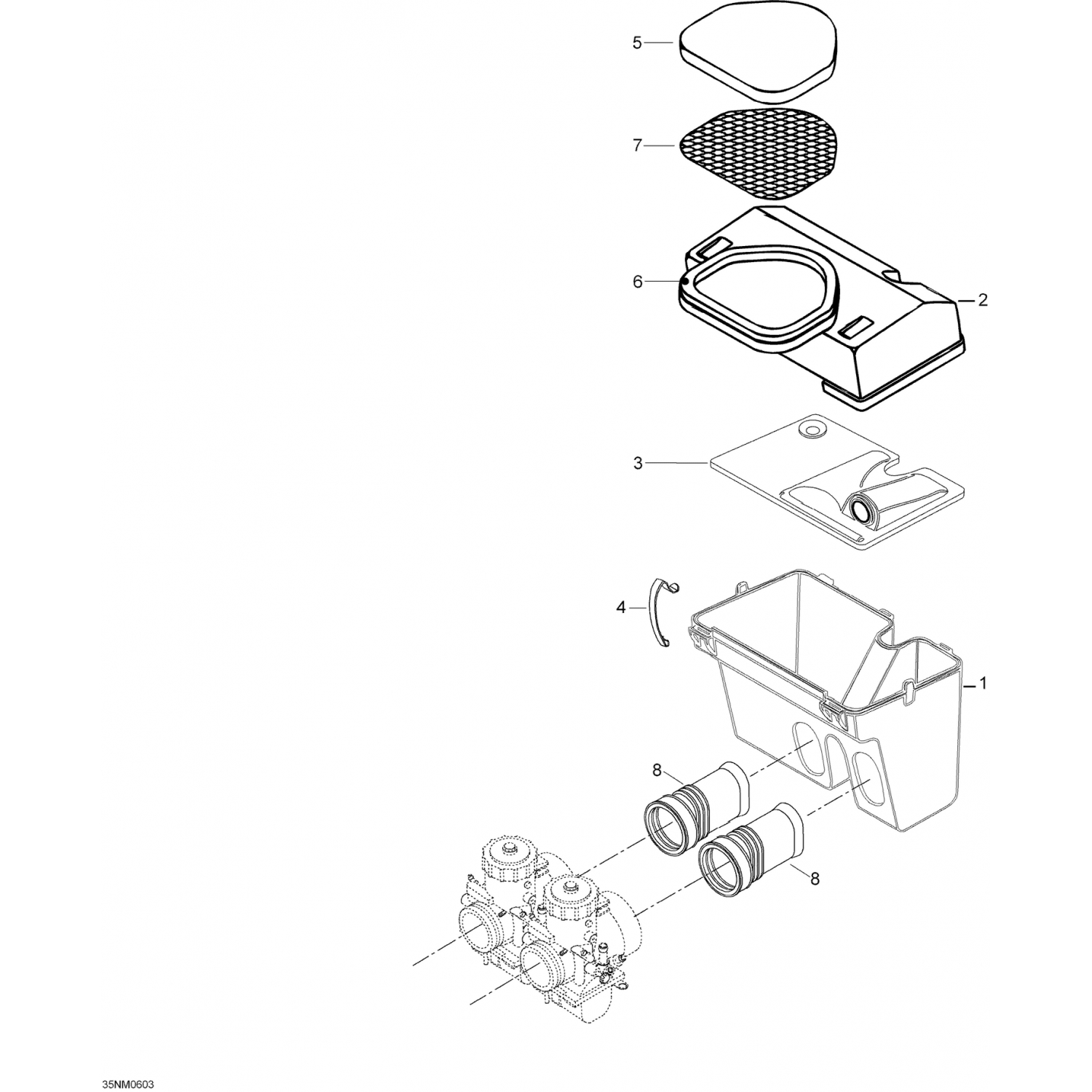 5
7
6
2
3
4
1
8
8
35NM0603