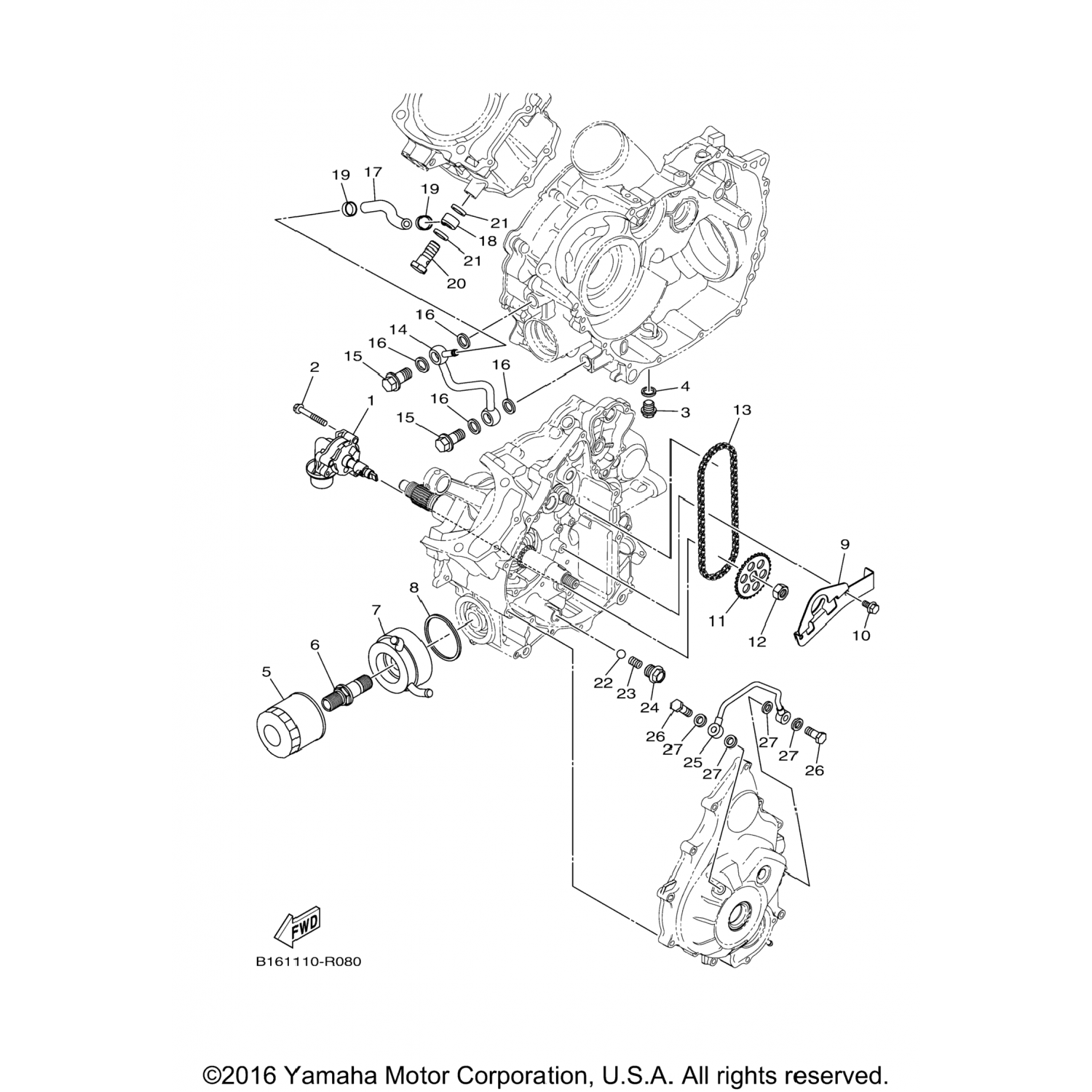 19 17 19 21 18 21 20

16 14 16 15 16 2 1 16 15 4 3 13

9 11 12 10 8 7 6 5 22 23 24

26 27 25 27 27 27 26

FWD

B161110-R080

©2016 Yamaha Motor Corporation, U.S.A. All rights reserved.