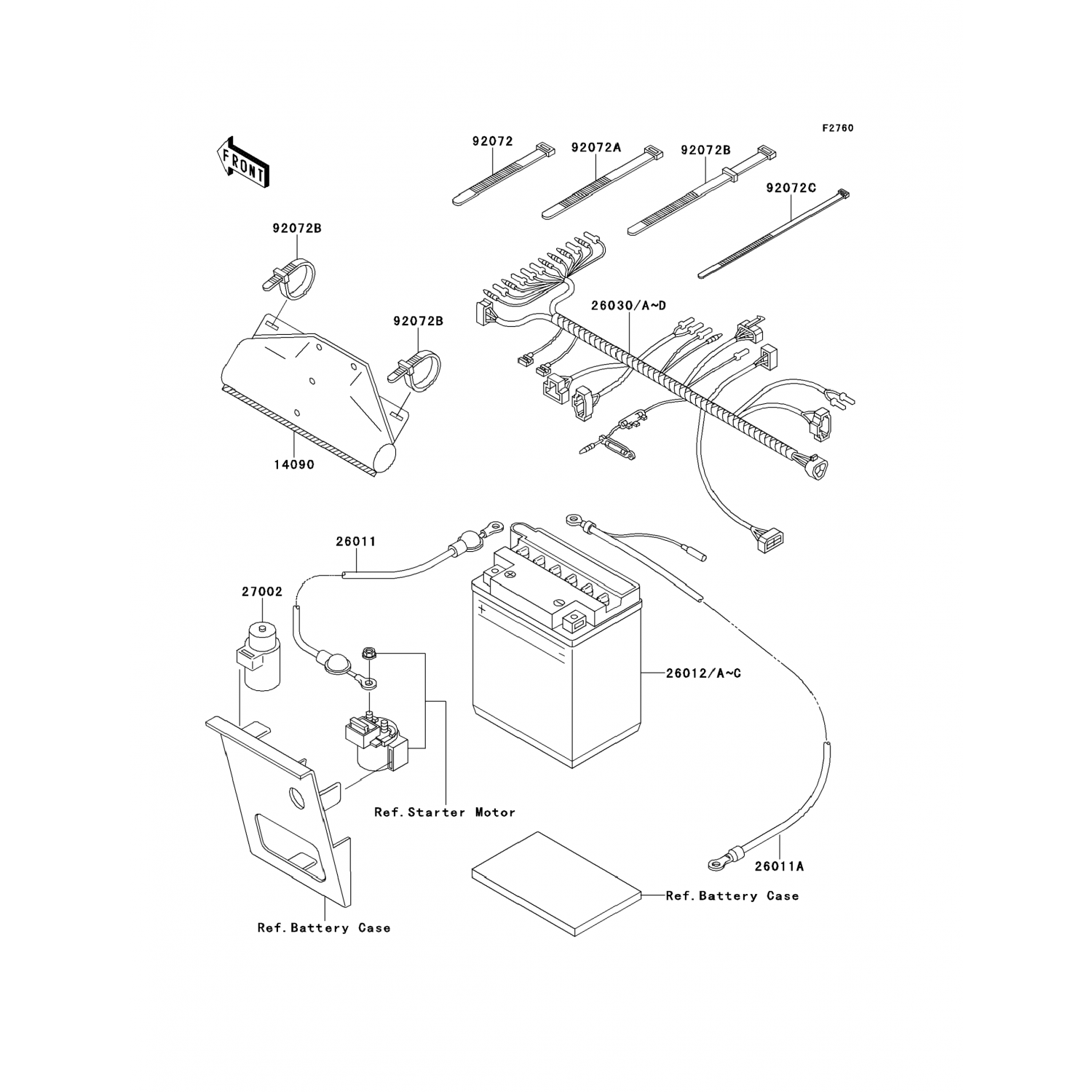 F2760

FRONT

92072

92072A

92072B

92072C

92072B

92072B

26030/A~D

14090

26011

27002

26012/A~C

Ref.Starter Motor

26011A

Ref.Battery Case

Ref.Battery Case