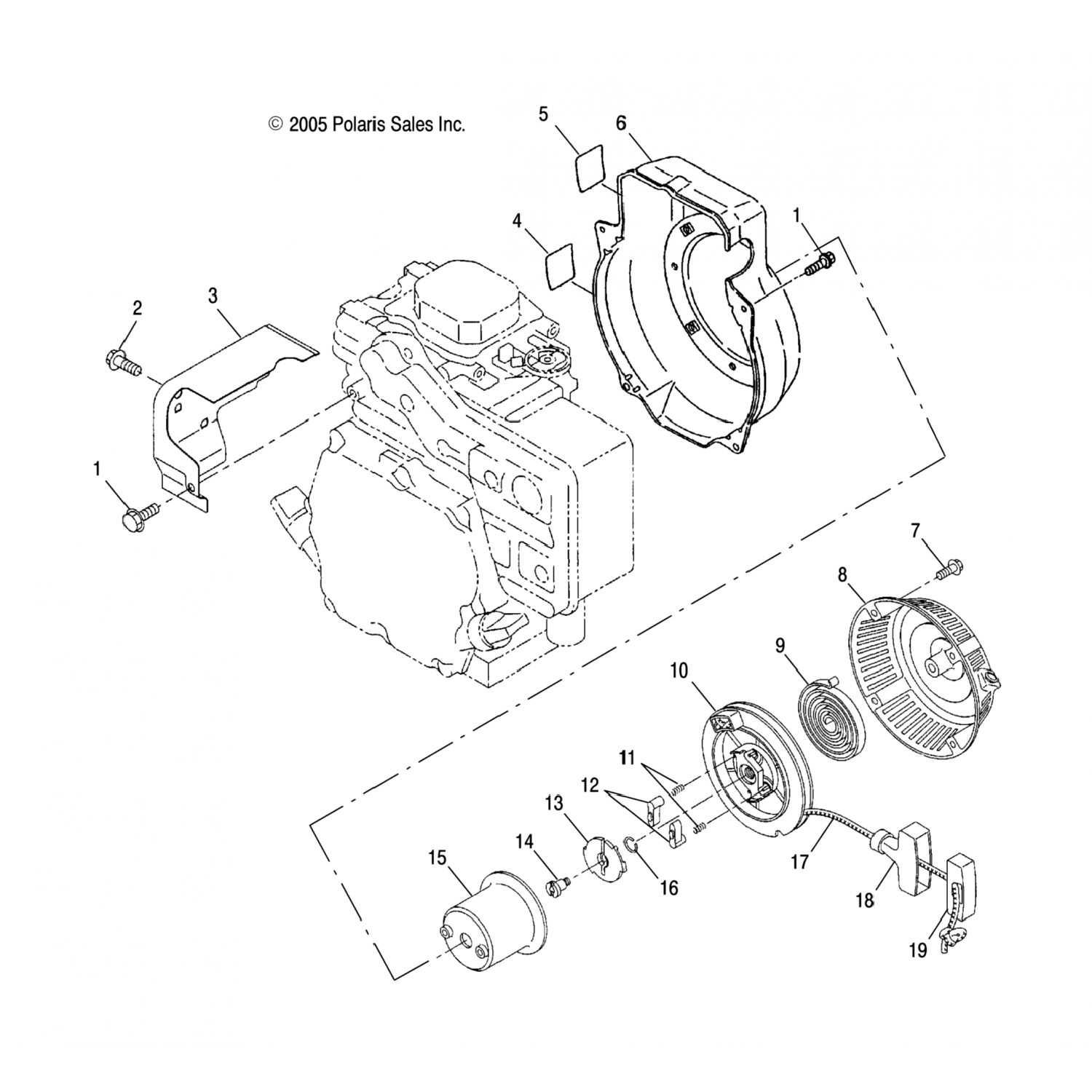 © 2005 Polaris Sales Inc.

5
6
4
1
2
3
1
7
8
9
10
11
12
13
14
15
16
17
18
19