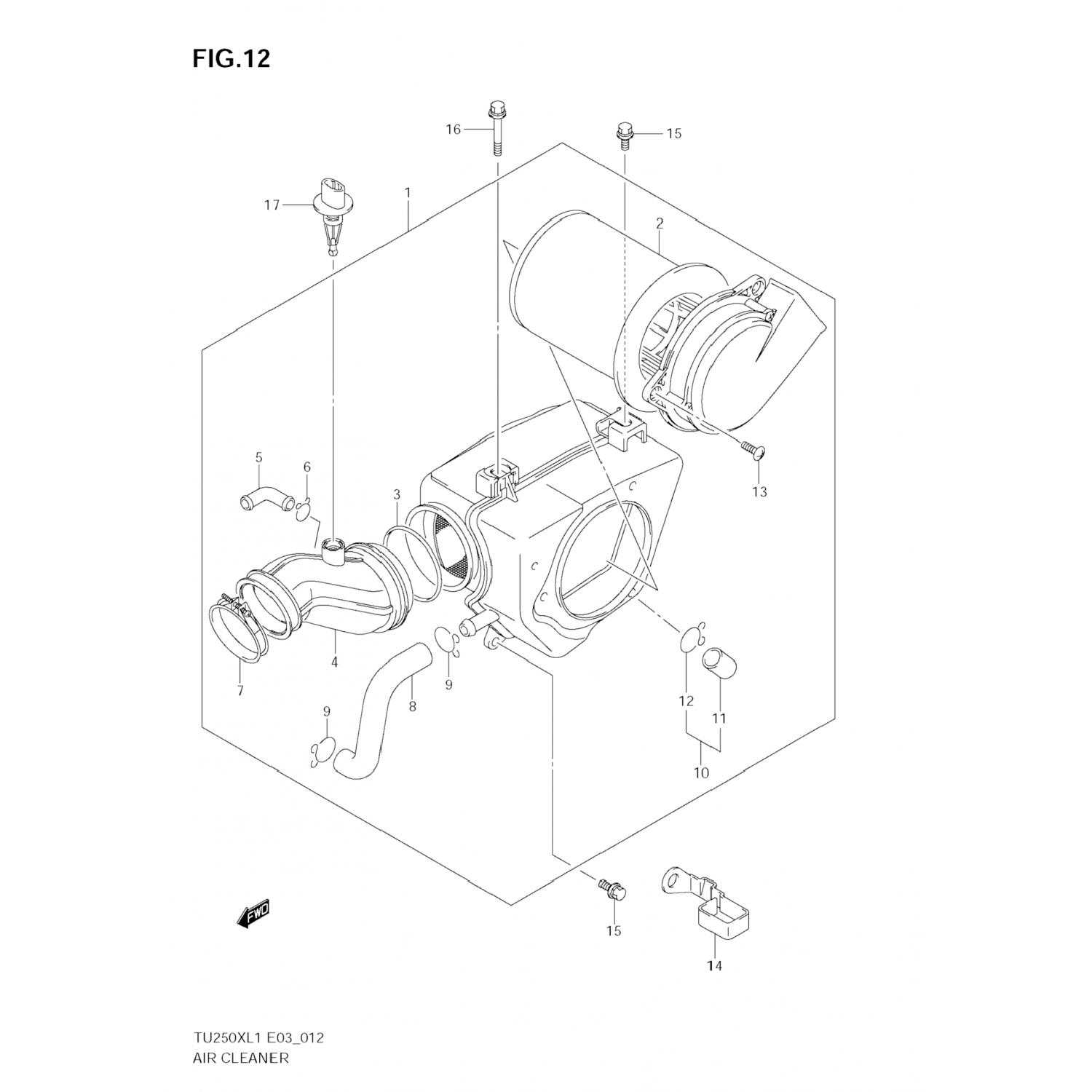 FIG.12

16
15
17
1
2
5
6
3
13
4
7
9
8
9
12
11
10
FWD
15
14

TU250XL1 E03_012
AIR CLEANER