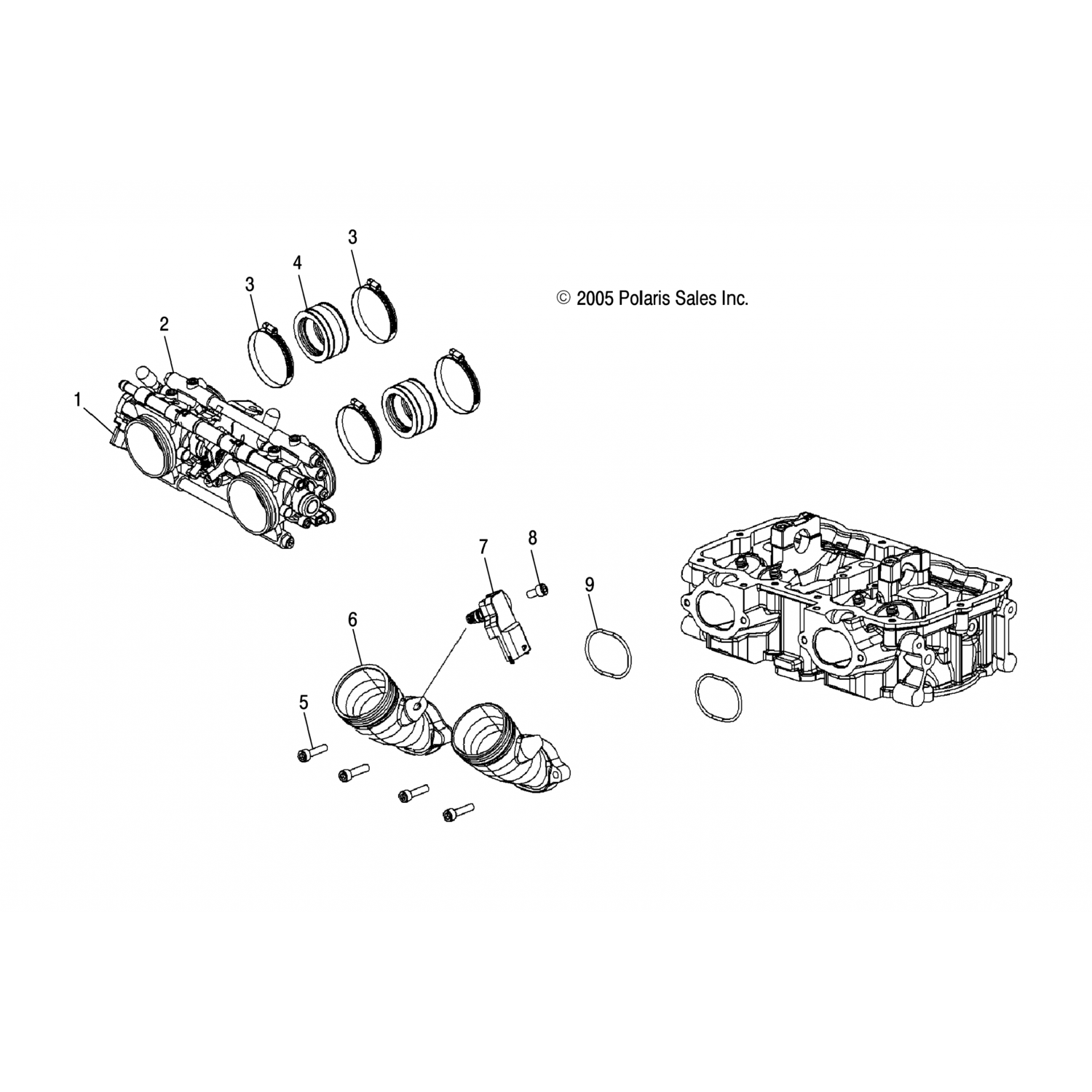 3
4
3
© 2005 Polaris Sales Inc.
2
1
7
8
9
6
5