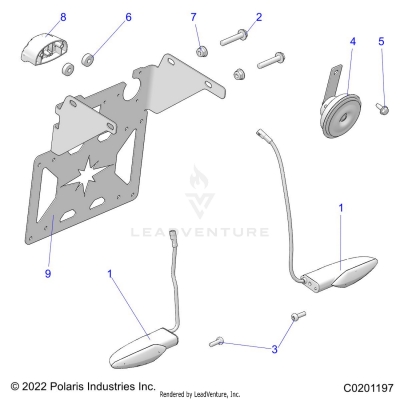 8
6
7
2
4
5
LEADVENTURE
1
9
1
3
© 2022 Polaris Industries Inc.
Rendered by LeadVenture, Inc.
C0201197