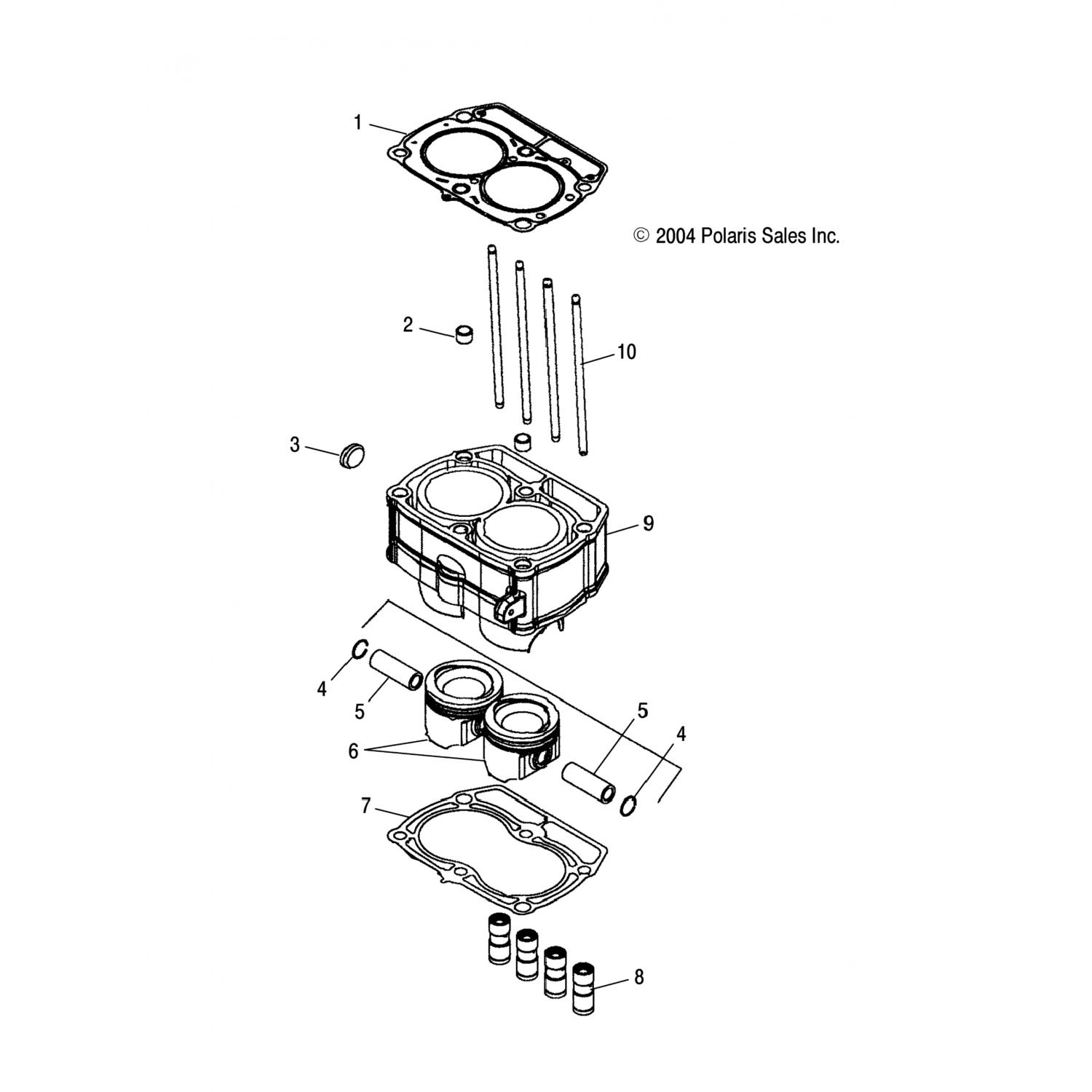 1

© 2004 Polaris Sales Inc.

2

10

3

9

4

5

5

4

6

7

8