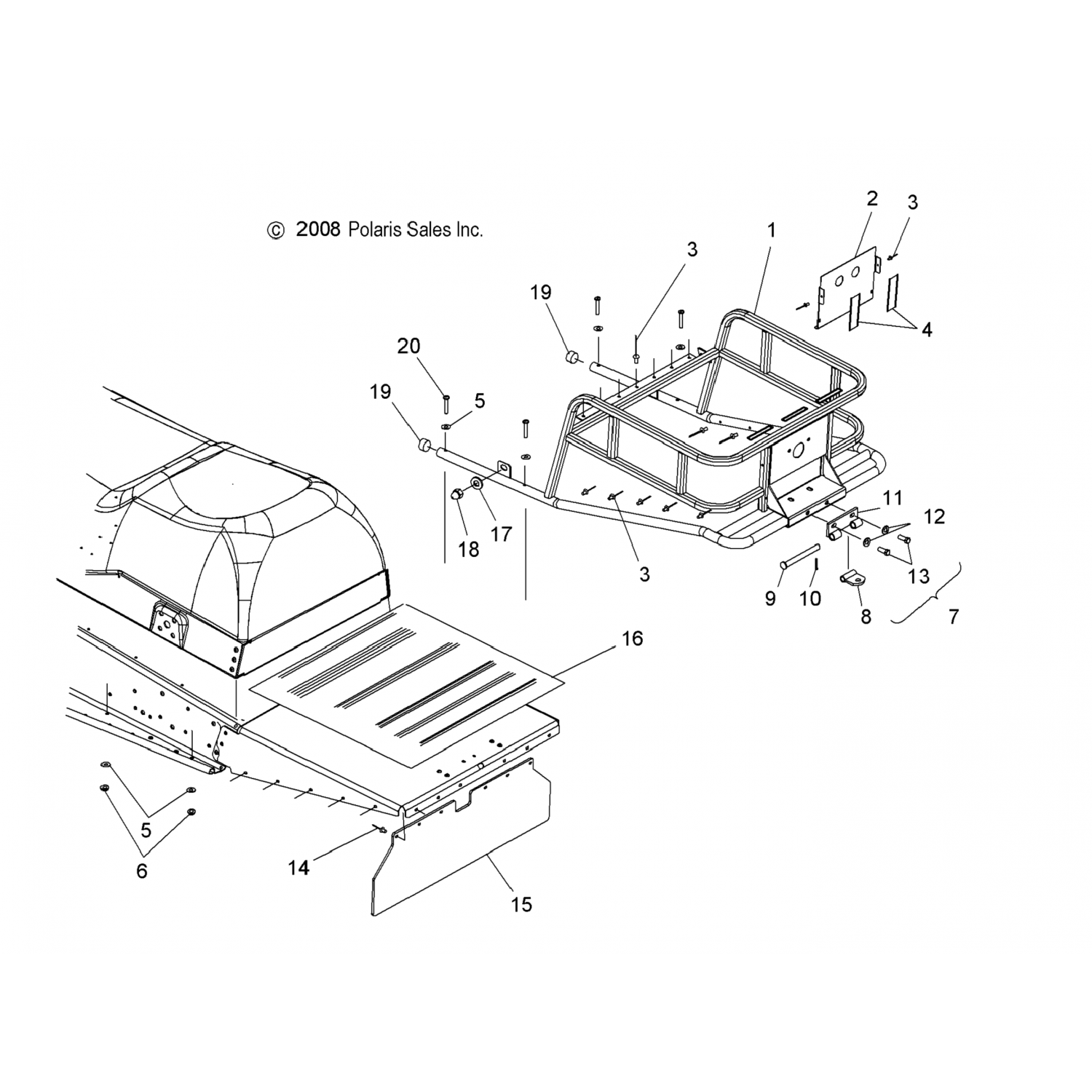 © 2008 Polaris Sales Inc.

2
3
1
3
19
4
20
19
5
11
12
18
17
3
13
9
10
8
7
16
5
6
14
15