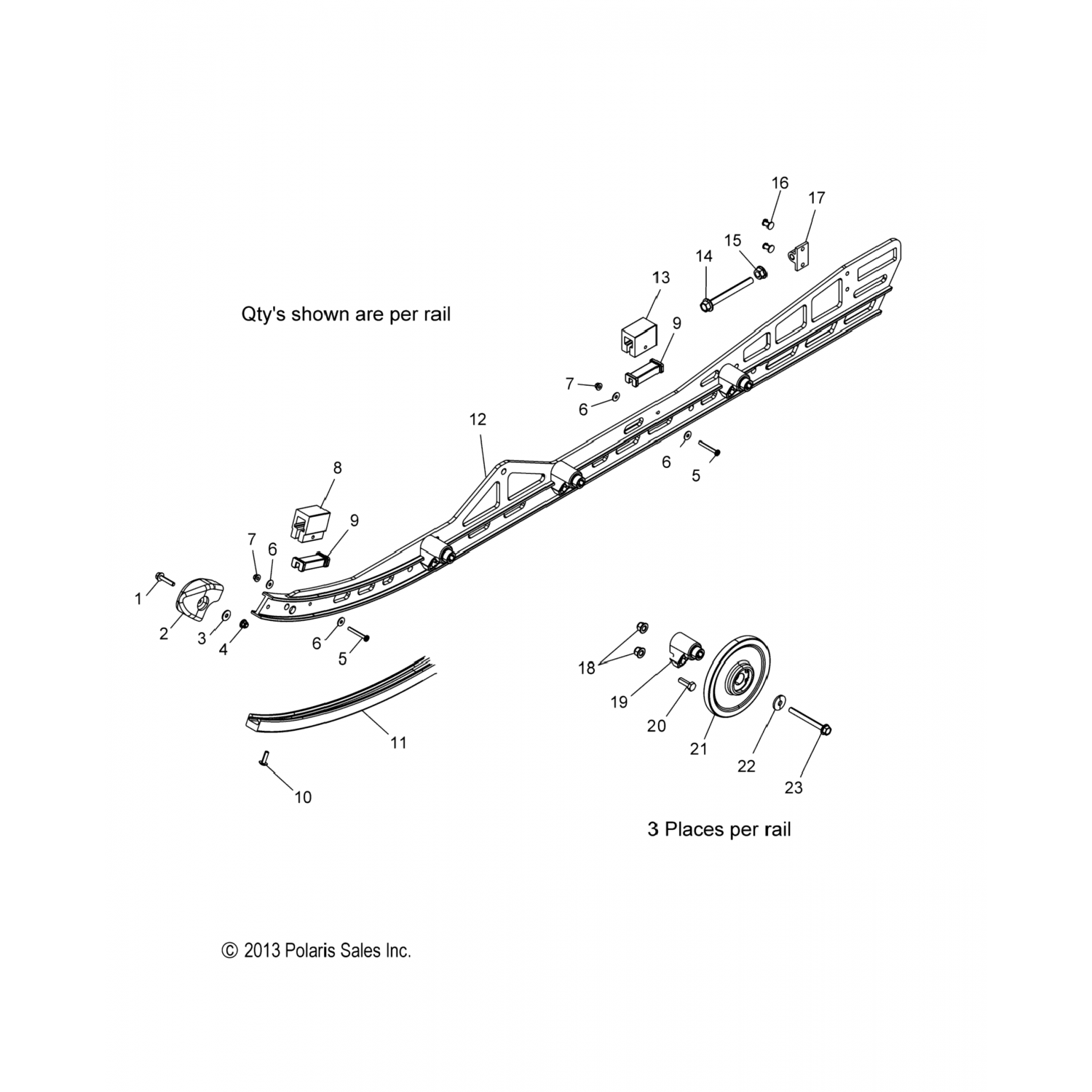 16
17
15
14
13
Qty's shown are per rail
9
7
6
12
6
5
8
9
7
6
1
2
3
4
6
5
18
19
20
21
22
23
11
10
3 Places per rail
© 2013 Polaris Sales Inc.