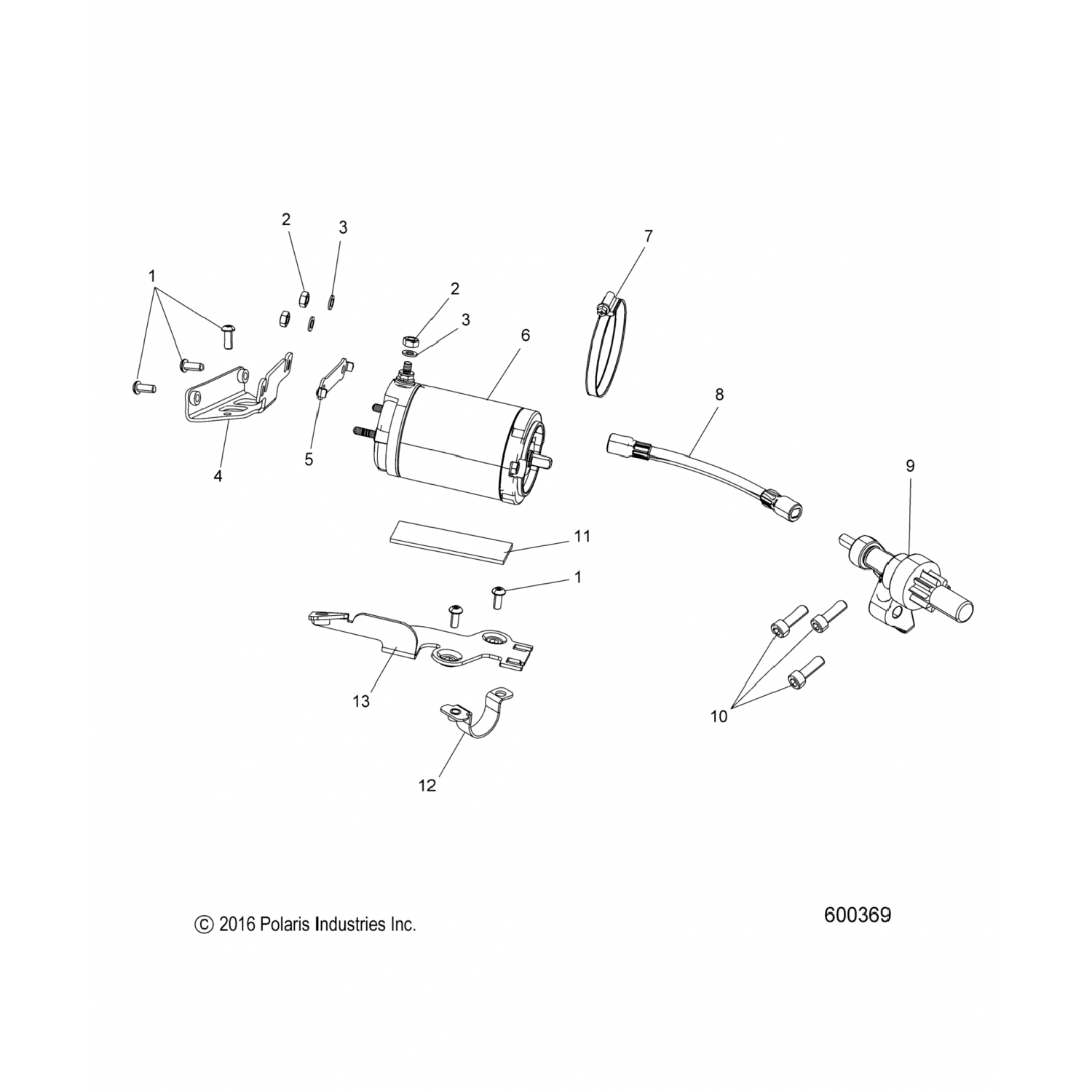 2
3
7
1
2
3
6
8
4
5
9
11
1
13
10
12

© 2016 Polaris Industries Inc.

600369