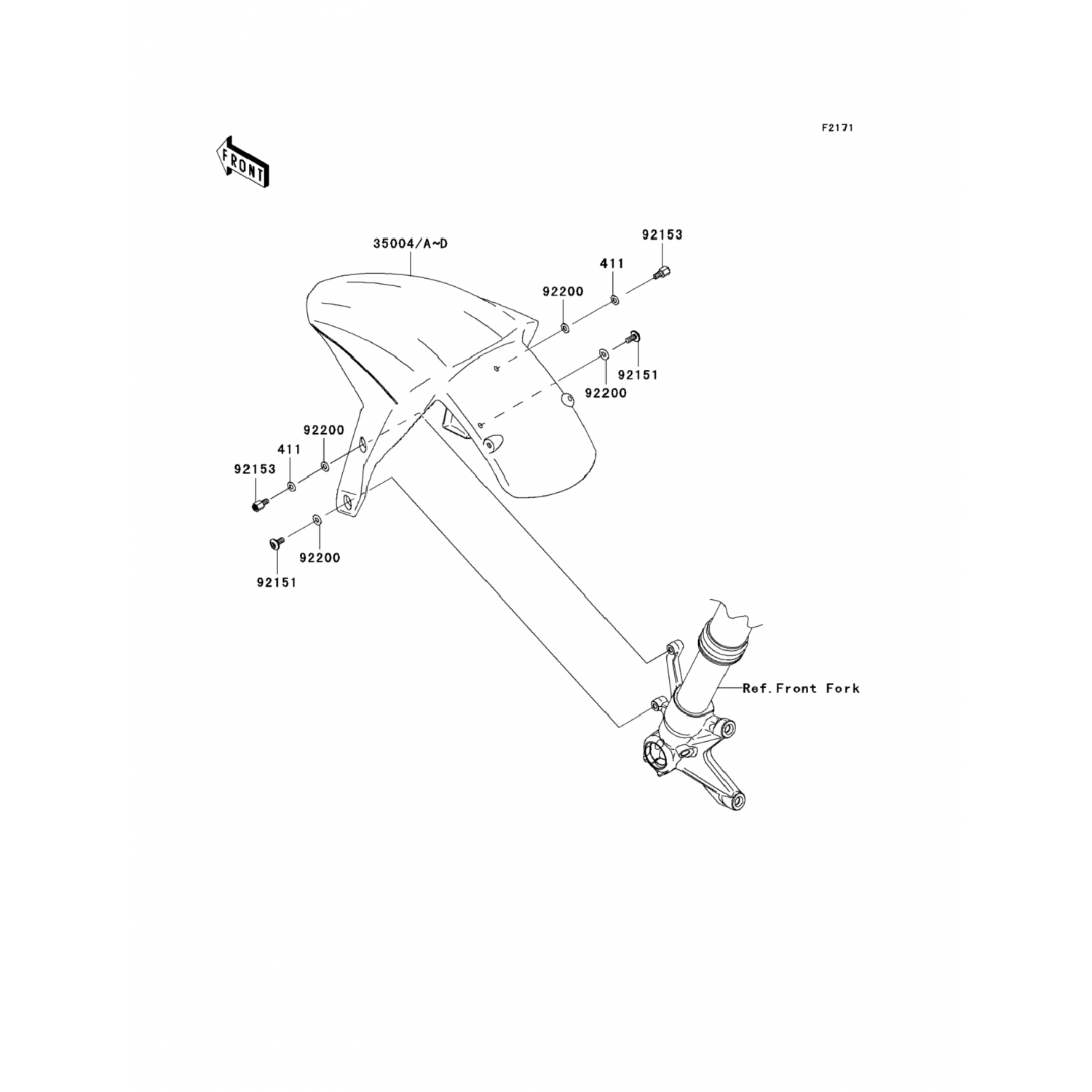 F2171

FRONT

35004/A~D

92153

411

92200

92151

92200

92200

411

92153

92200

92151

Ref.Front Fork