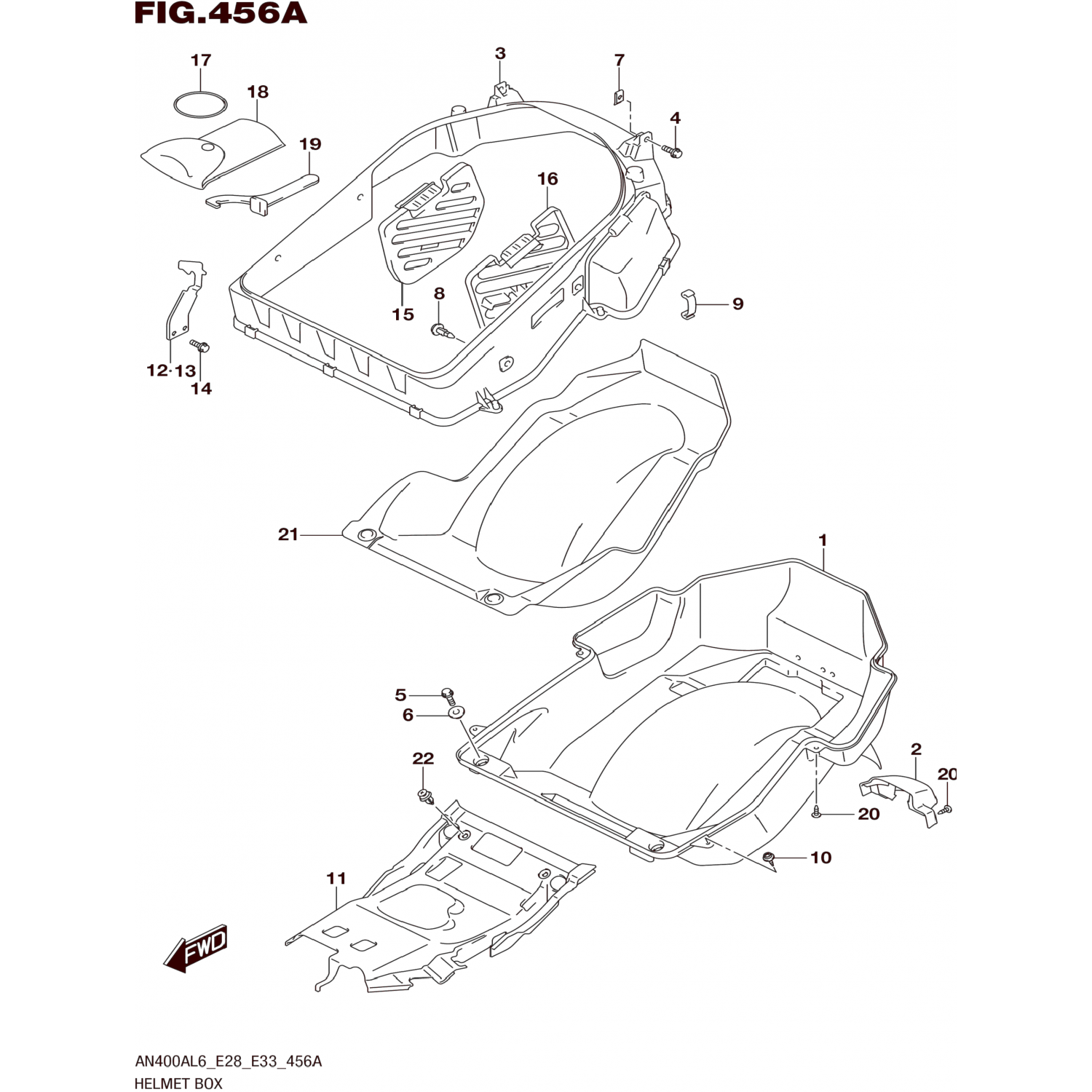 FIG.456A

17
18
19
3
7
4
16
15
8
9
12·13
14
21
1
5
6
22
2
20
20
10
11
FWD

AN400AL6_E28_E33_456A
HELMET BOX