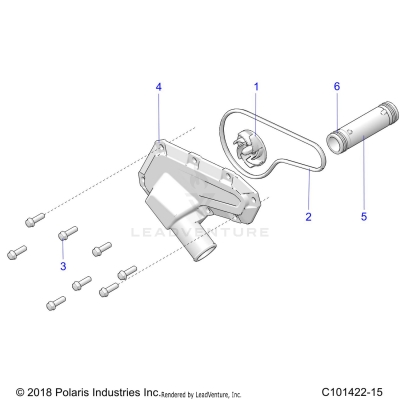 4
1
6
2
5
3
LEADVENTURE
© 2018 Polaris Industries Inc. Rendered by LeadVenture, Inc.
C101422-15