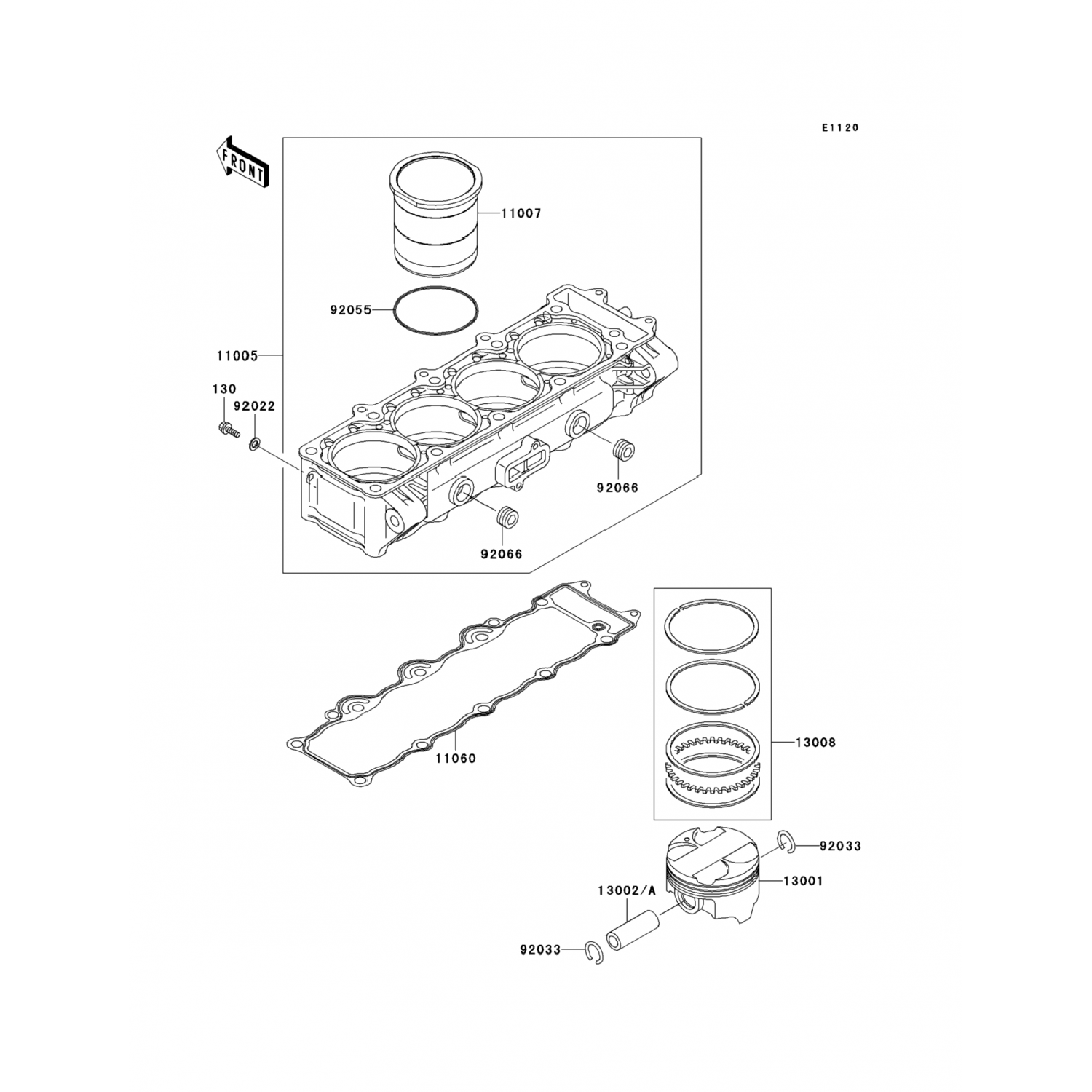 E1120

FRONT

11007

92055

11005

130

92022

92066

92066

11060

13008

92033

13001

13002/A

92033