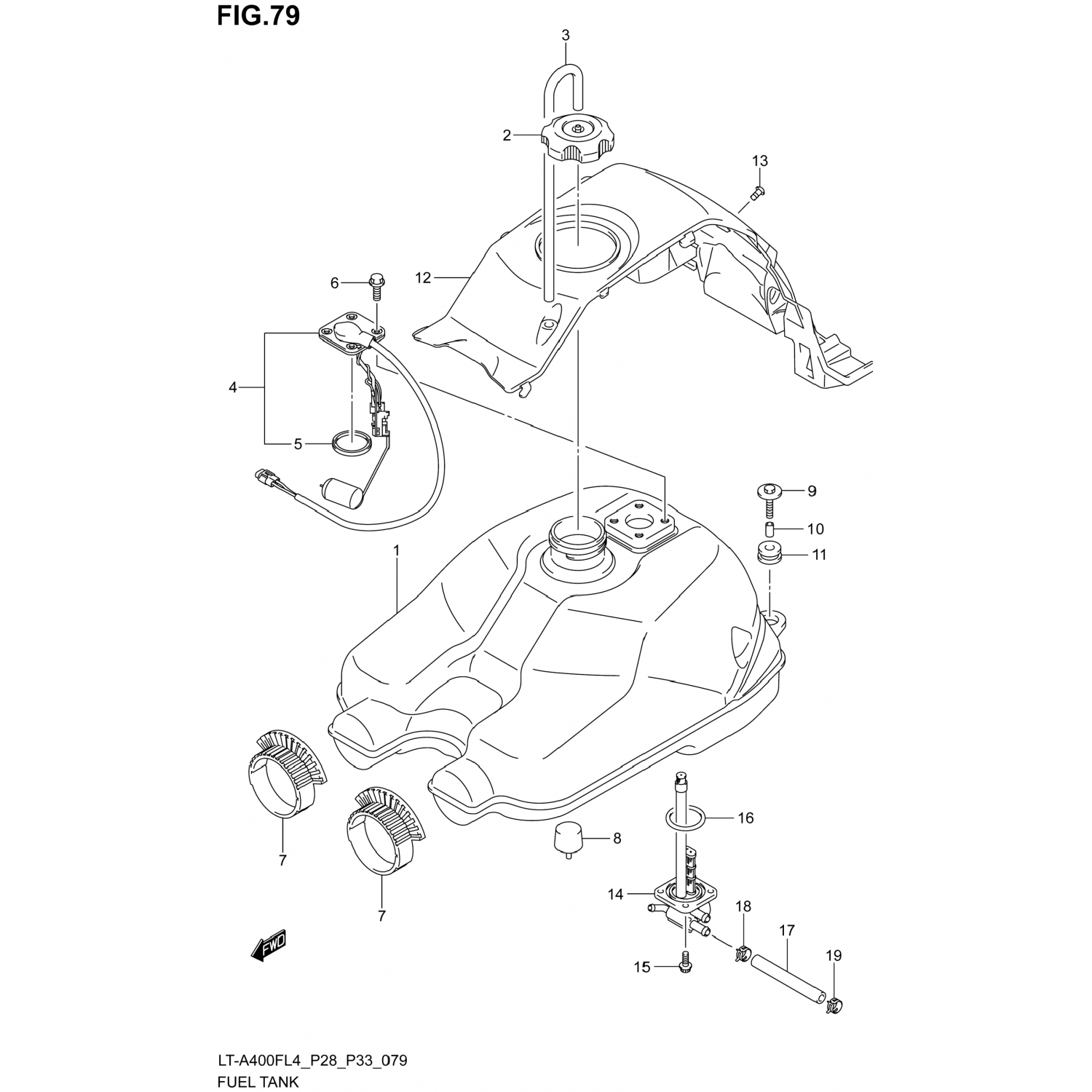 FIG.79

3
2
13
12
6
4
5
9
10
11
1
16
8
7
7
14
18
17
19
15
FWD

LT-A400FL4_P28_P33_079
FUEL TANK