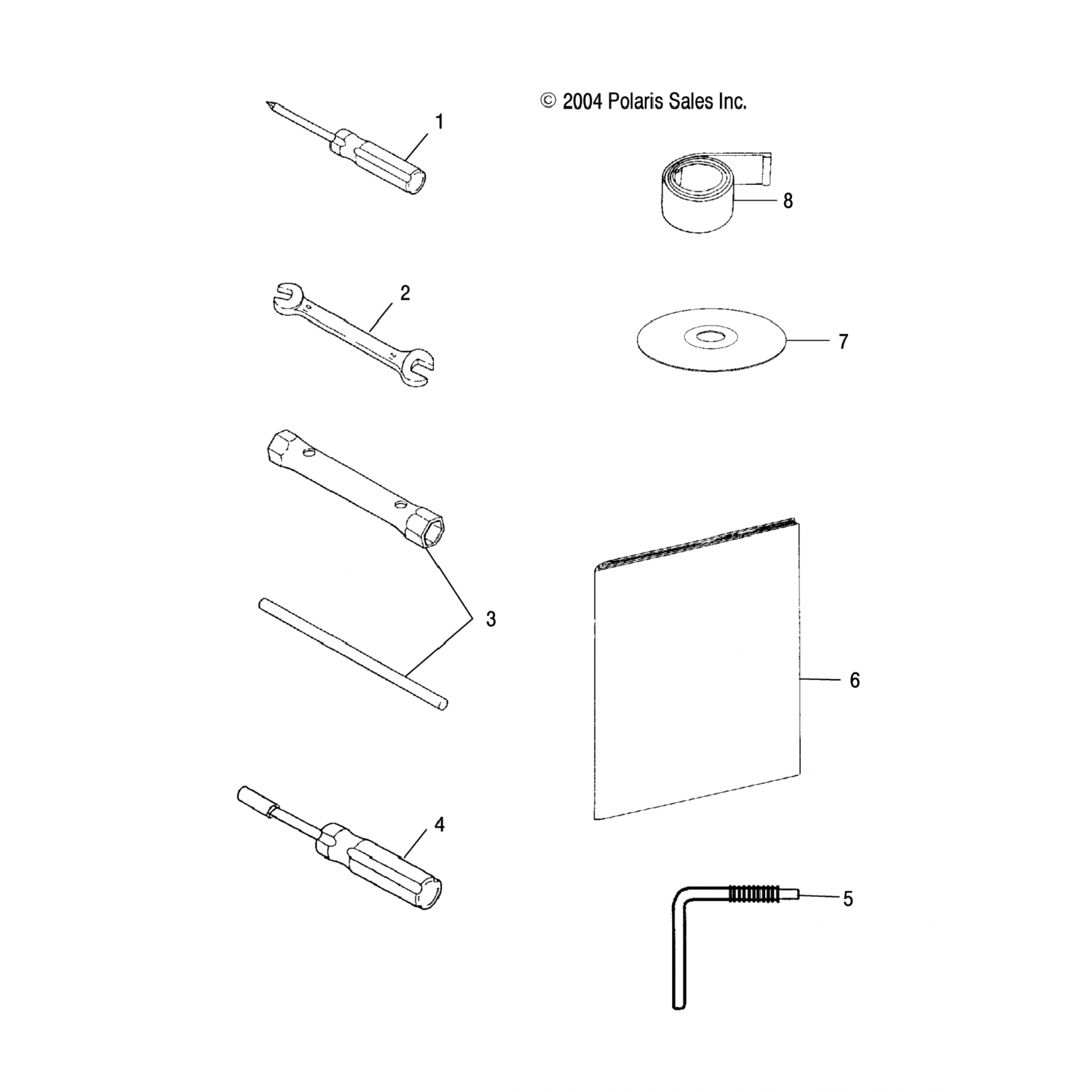 © 2004 Polaris Sales Inc.

1

8

2

7

3

6

4

5