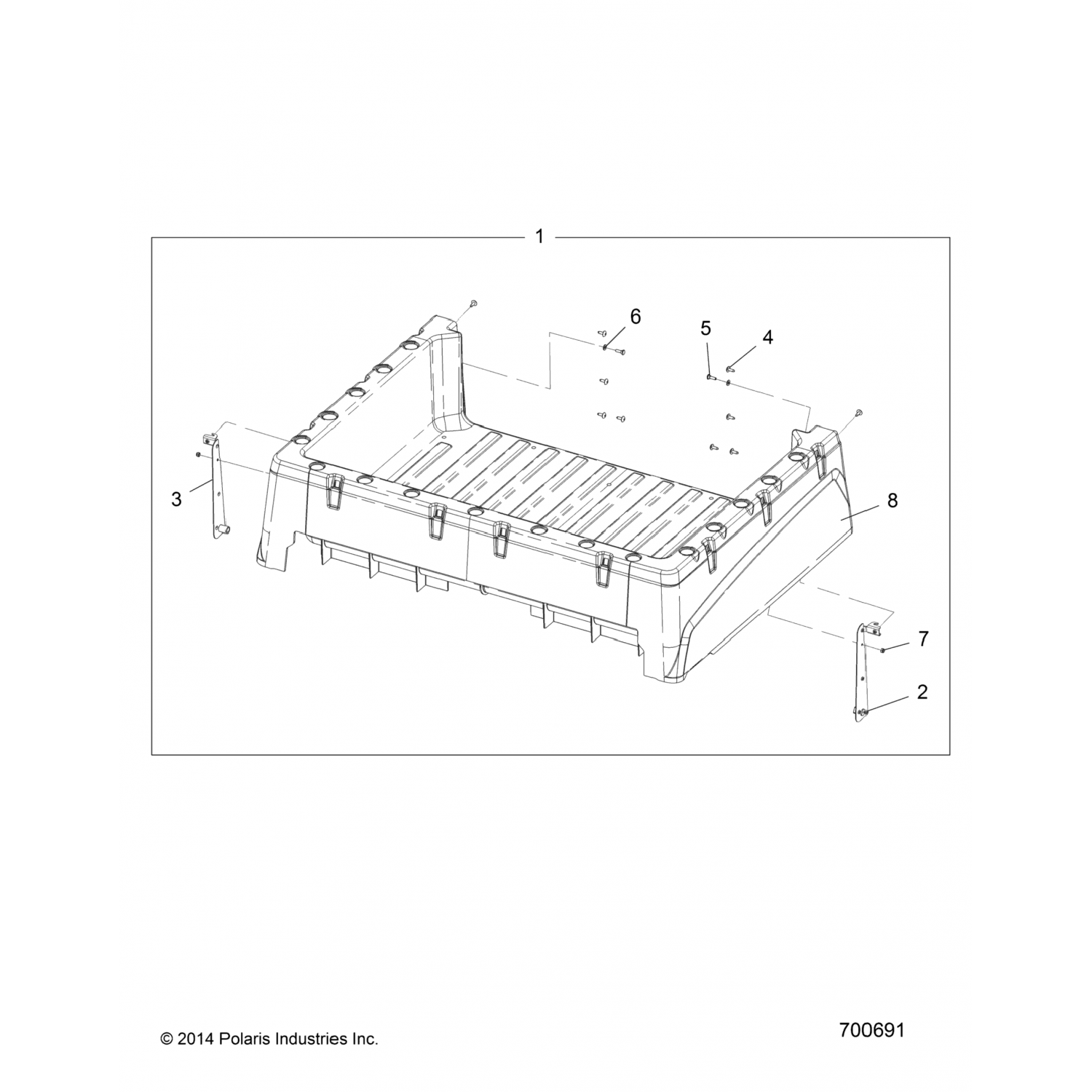 1

6

5

4

3

8

7

2

© 2014 Polaris Industries Inc.

700691