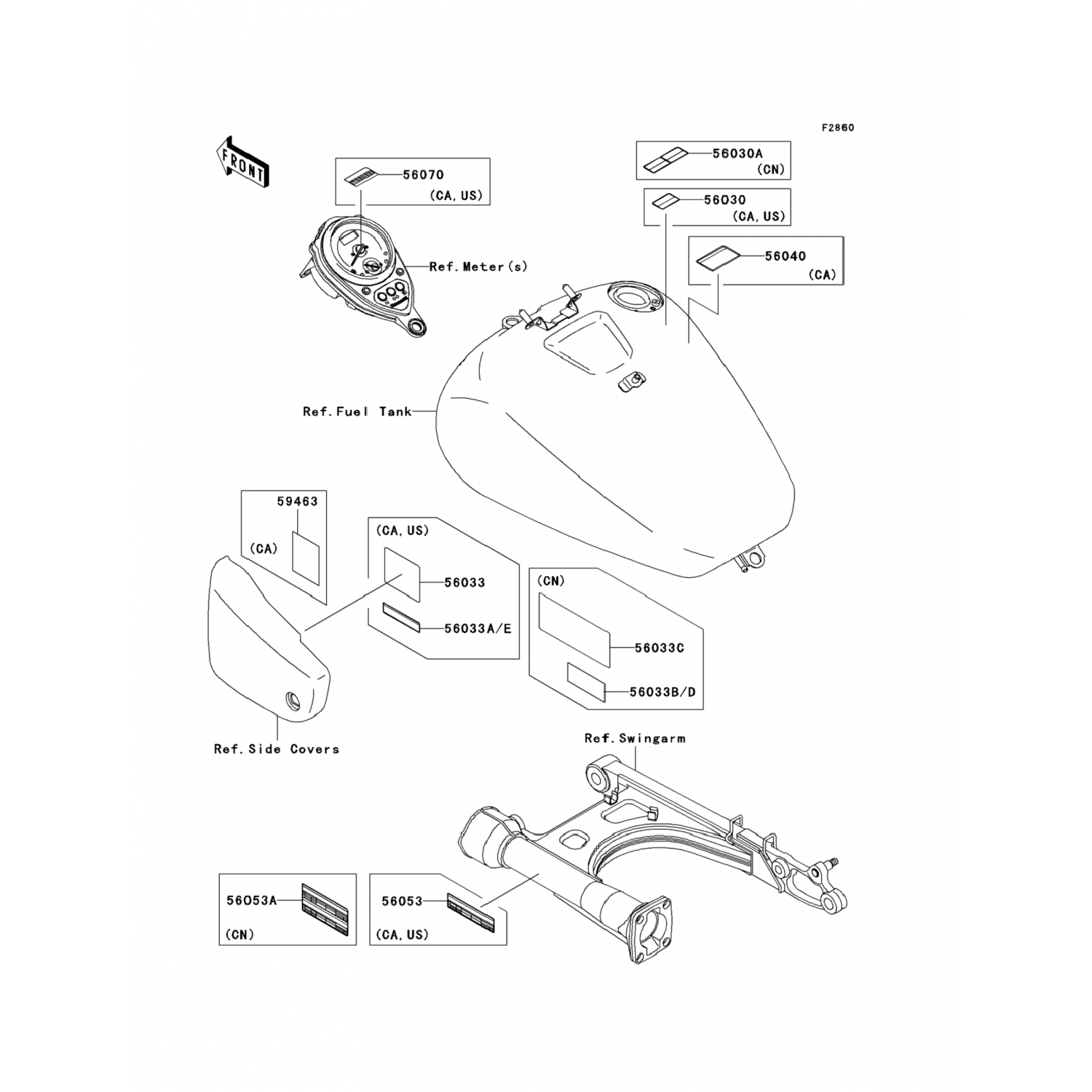 F2860

FRONT

56070
(CA, US)

Ref. Meter(s)

56030A
(CN)

56030
(CA, US)

56040
(CA)

Ref. Fuel Tank

59463
(CA)

(CA, US)
56033
56033A/E

(CN)
56033C
56033B/D

Ref. Side Covers

Ref. Swingarm

56053A
(CN)

56053
(CA, US)