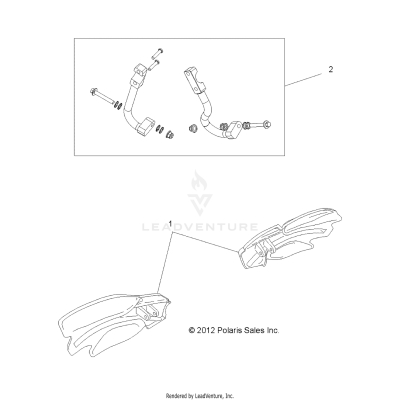 2

LEADVENTURE

1

© 2012 Polaris Sales Inc.

Rendered by LeadVenture, Inc.