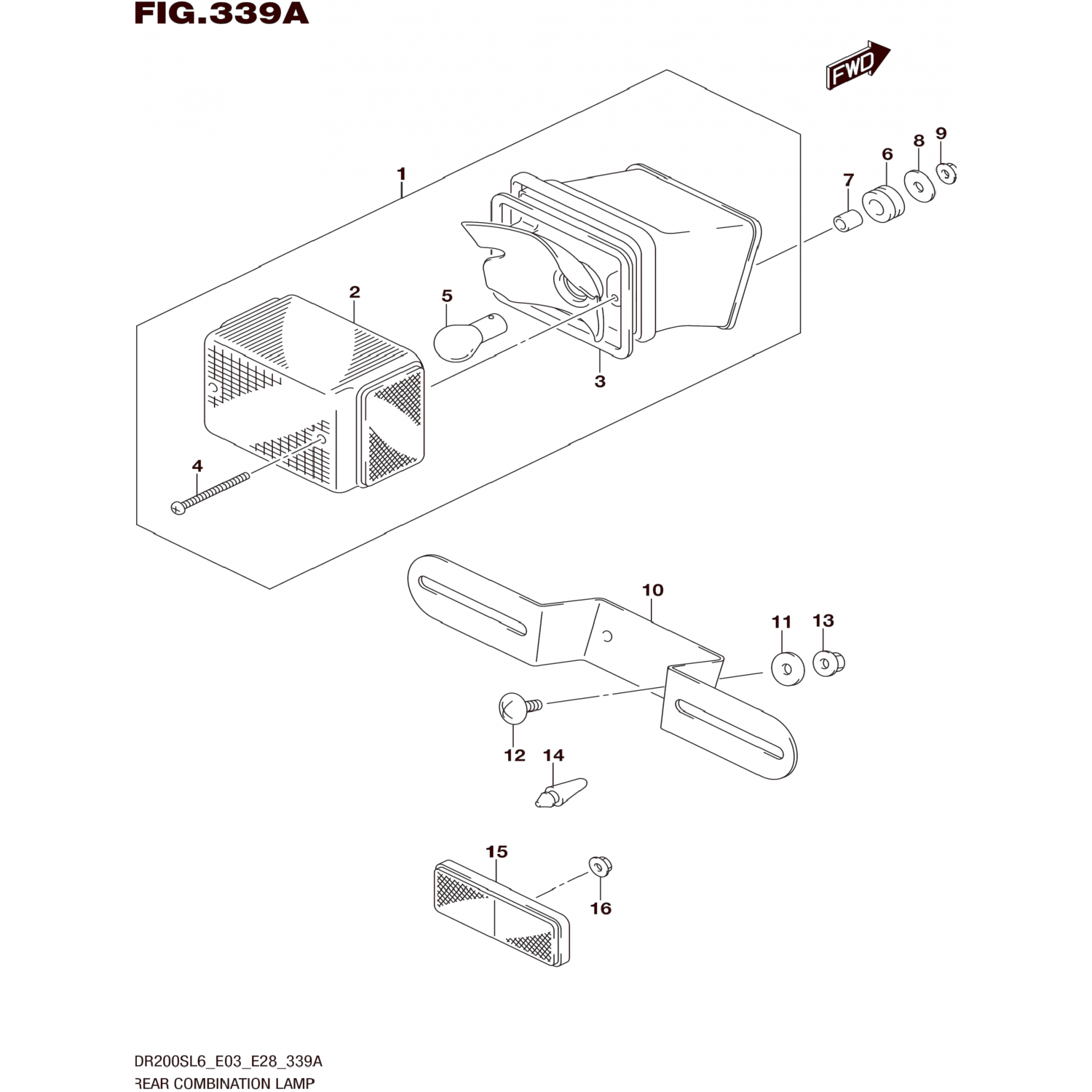 FIG.339A

FWD

1
2
3
4
5
6
7
8
9
10
11
12
13
14
15
16

DR200SL6_E03_E28_339A
REAR COMBINATION LAMP