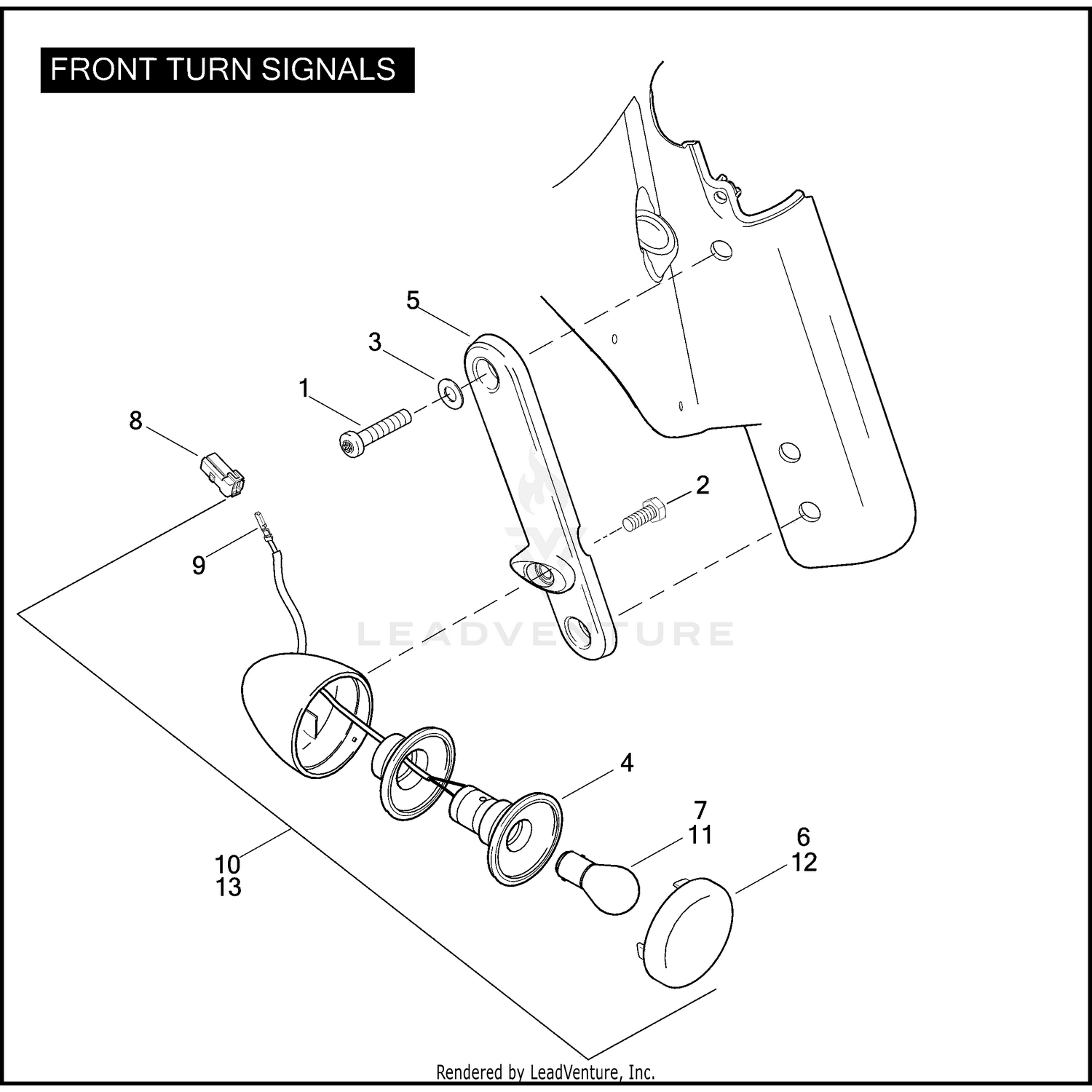 FRONT TURN SIGNALS

5
3
1
8
2
9
LEADVENTURE
4
7
11
6
12
10
13

Rendered by LeadVenture, Inc.