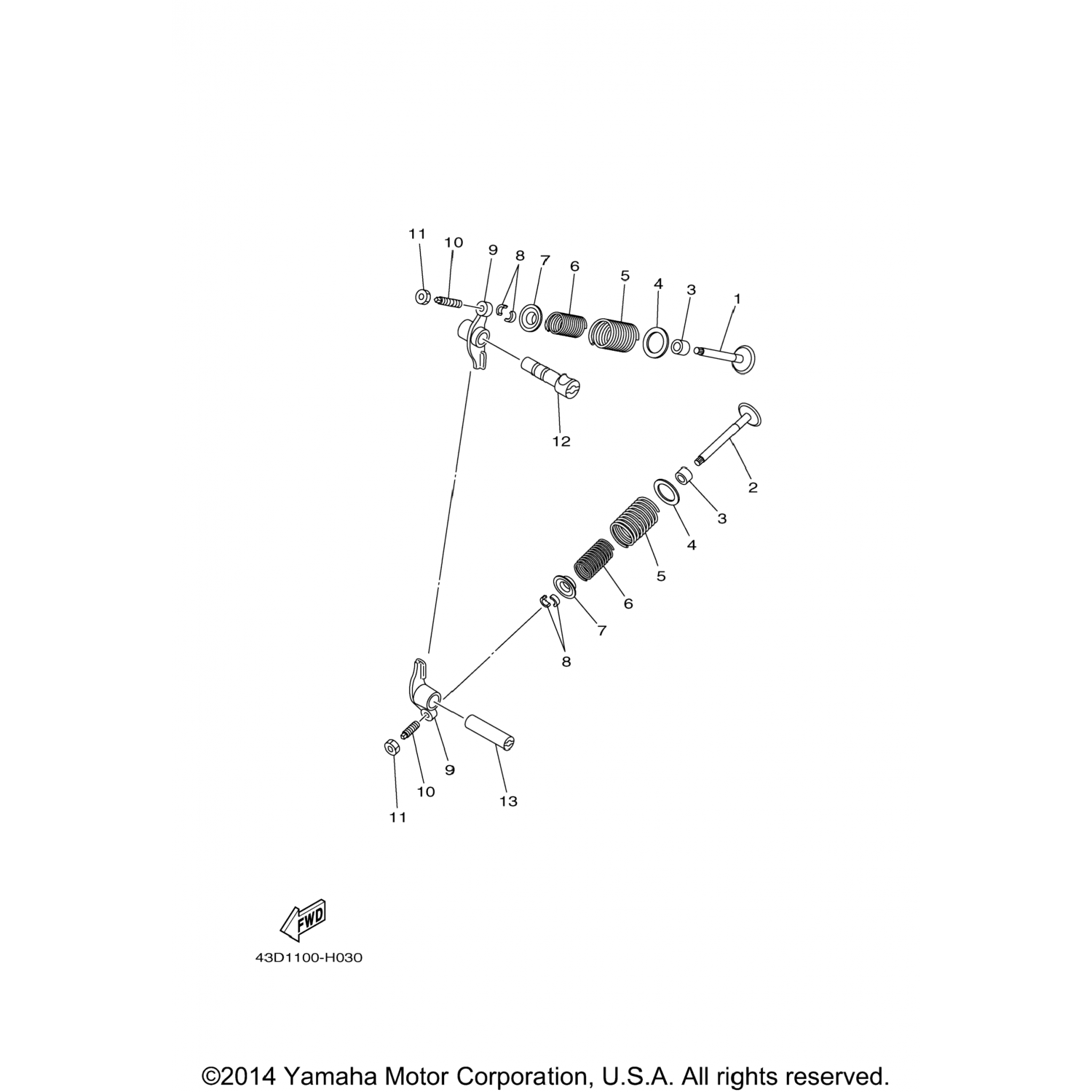 11 10 9 8 7 6 5 4 3 1

12

2

3

4

5

6

7

8

9

10

13

11

FWD

43D1100-H030

©2014 Yamaha Motor Corporation, U.S.A. All rights reserved.