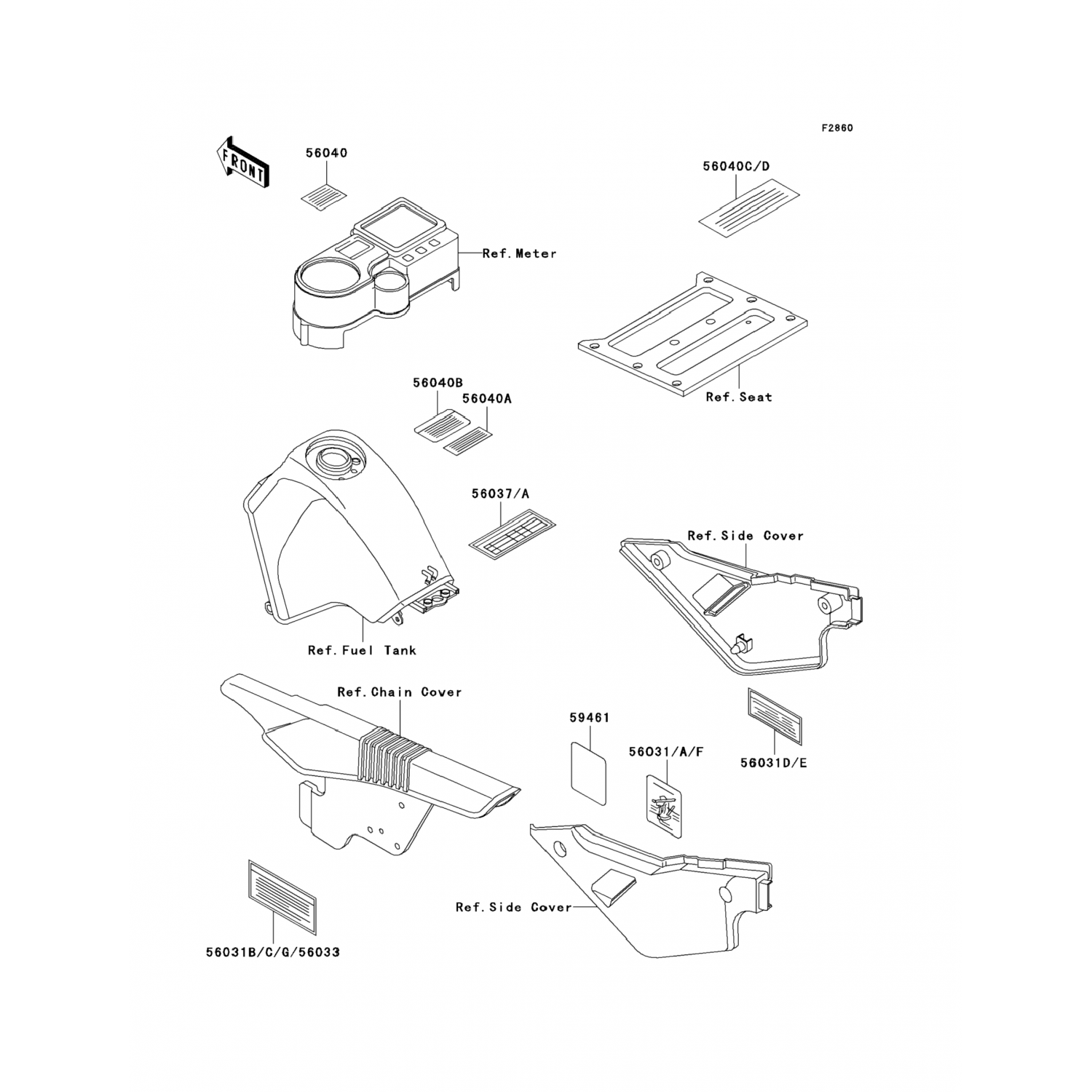 F2860

FRONT

56040

56040C/D

Ref.Meter

Ref.Seat

56040B

56040A

56037/A

Ref.Side Cover

Ref.Fuel Tank

Ref.Chain Cover

59461

56031/A/F

56031D/E

Ref.Side Cover

56031B/C/G/56033