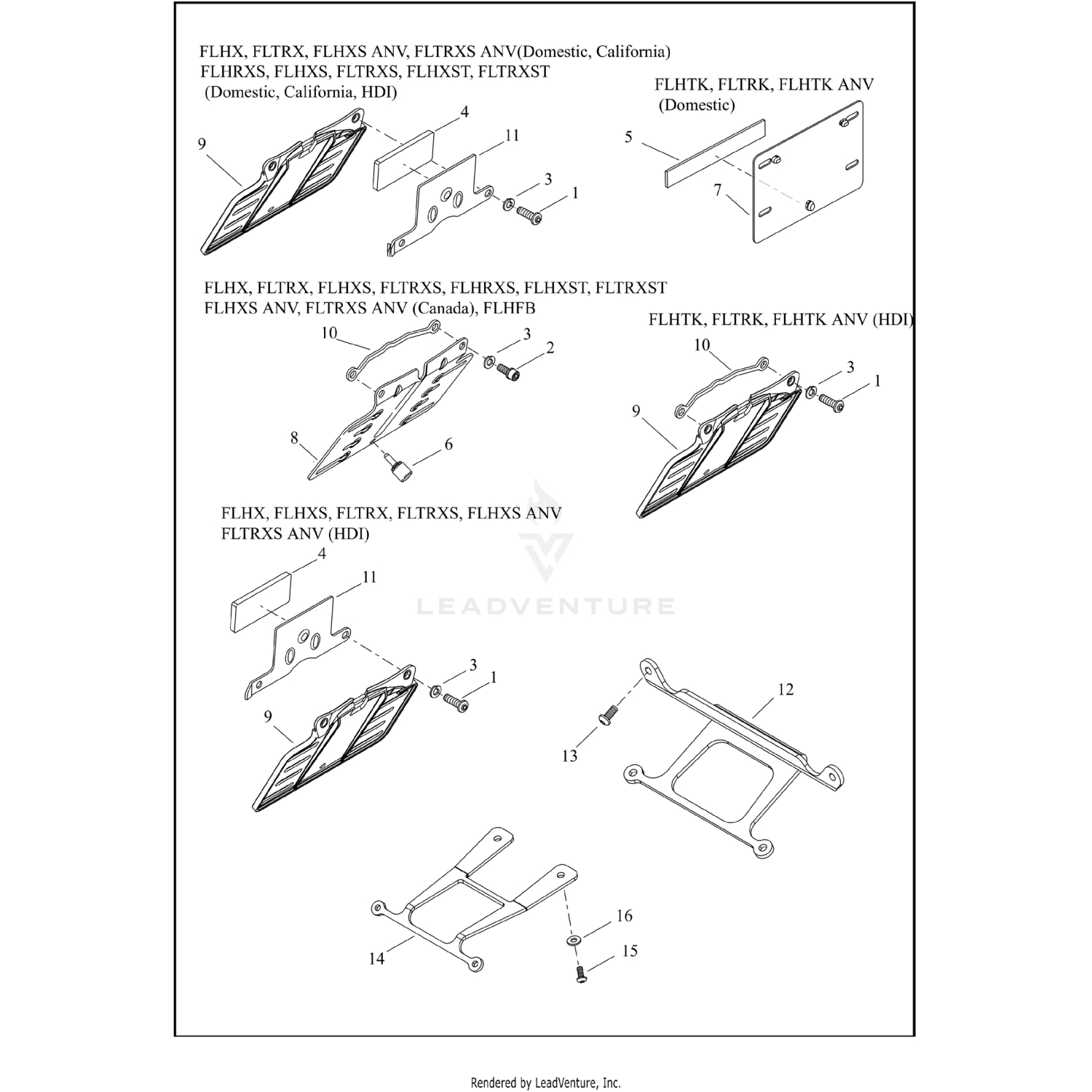 FLHX, FLTRX, FLHXS ANV, FLTRXS ANV(Domestic, California)
FLHRXS, FLHXS, FLTRXS, FLHXST, FLTRXST
(Domestic, California, HDI)

9
4
11
3
1

FLHTK, FLTRK, FLHTK ANV
(Domestic)

5
7

FLHX, FLTRX, FLHXS, FLTRXS, FLHRXS, FLHXST, FLTRXST
FLHXS ANV, FLTRXS ANV (Canada), FLHFB

10
3
2
8
6

FLHTK, FLTRK, FLHTK ANV (HDI)

10
3
1
9

FLHX, FLHXS, FLTRX, FLTRXS, FLHXS ANV
FLTRXS ANV (HDI)

4
11
3
1
9

LEADVENTURE

12
13

14
16
15

Rendered by LeadVenture, Inc.