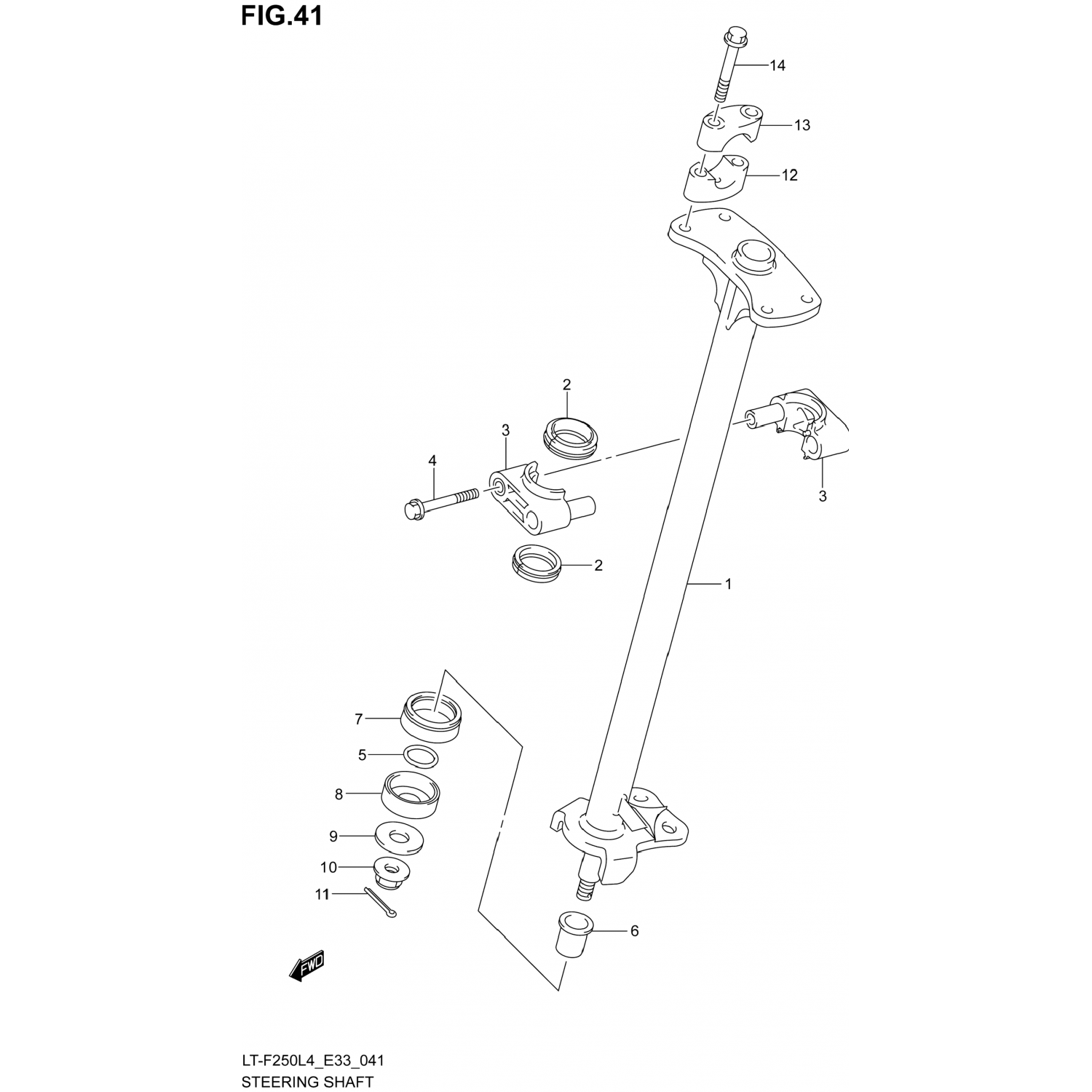 FIG.41

14

13

12

2

3

4

3

2

1

7

5

8

9

10

11

6

FWD

LT-F250L4_E33_041
STEERING SHAFT