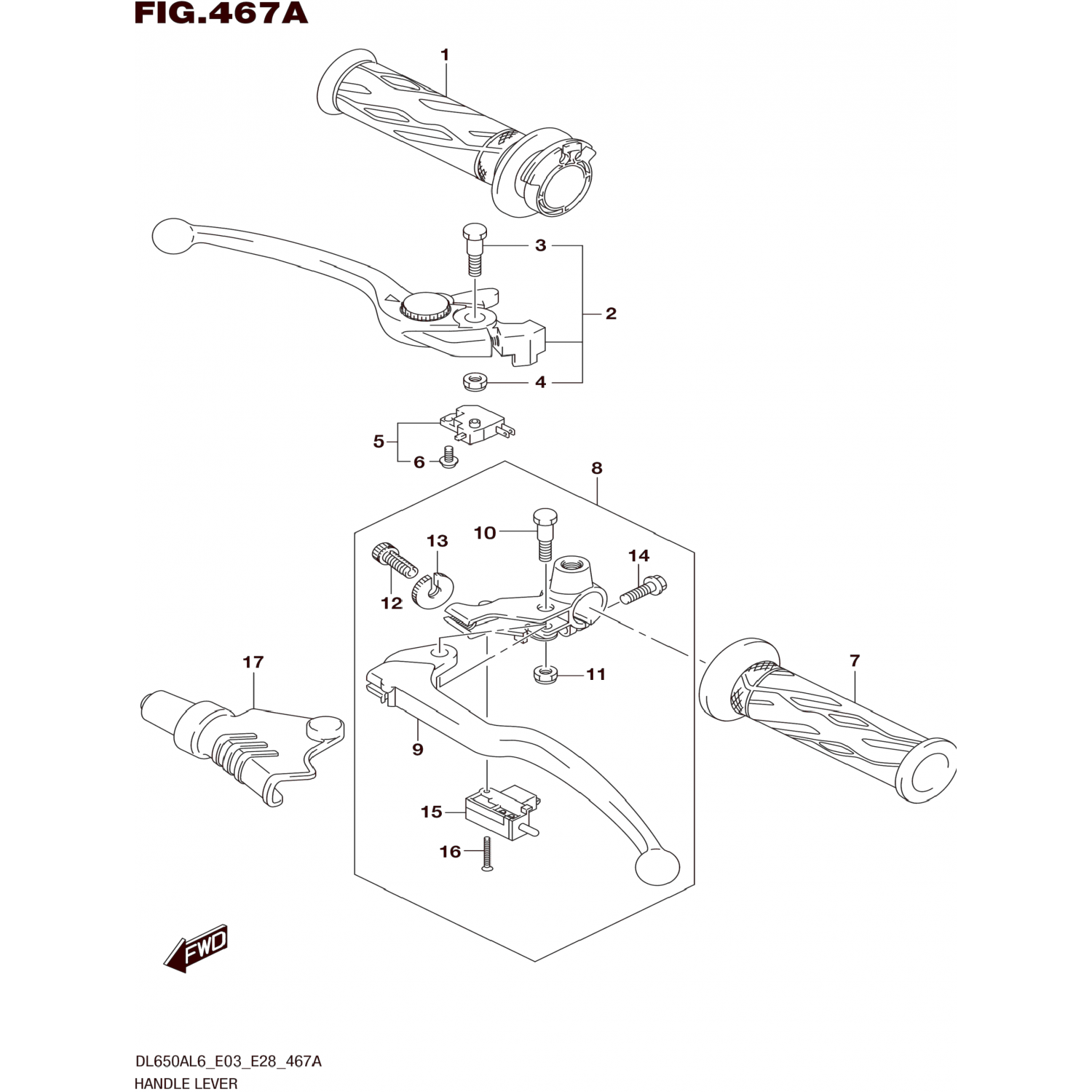 FIG.467A

1

3

2

4

5

6

8

10

13

14

12

11

17

7

9

15

16

FWD

DL650AL6_E03_E28_467A
HANDLE LEVER