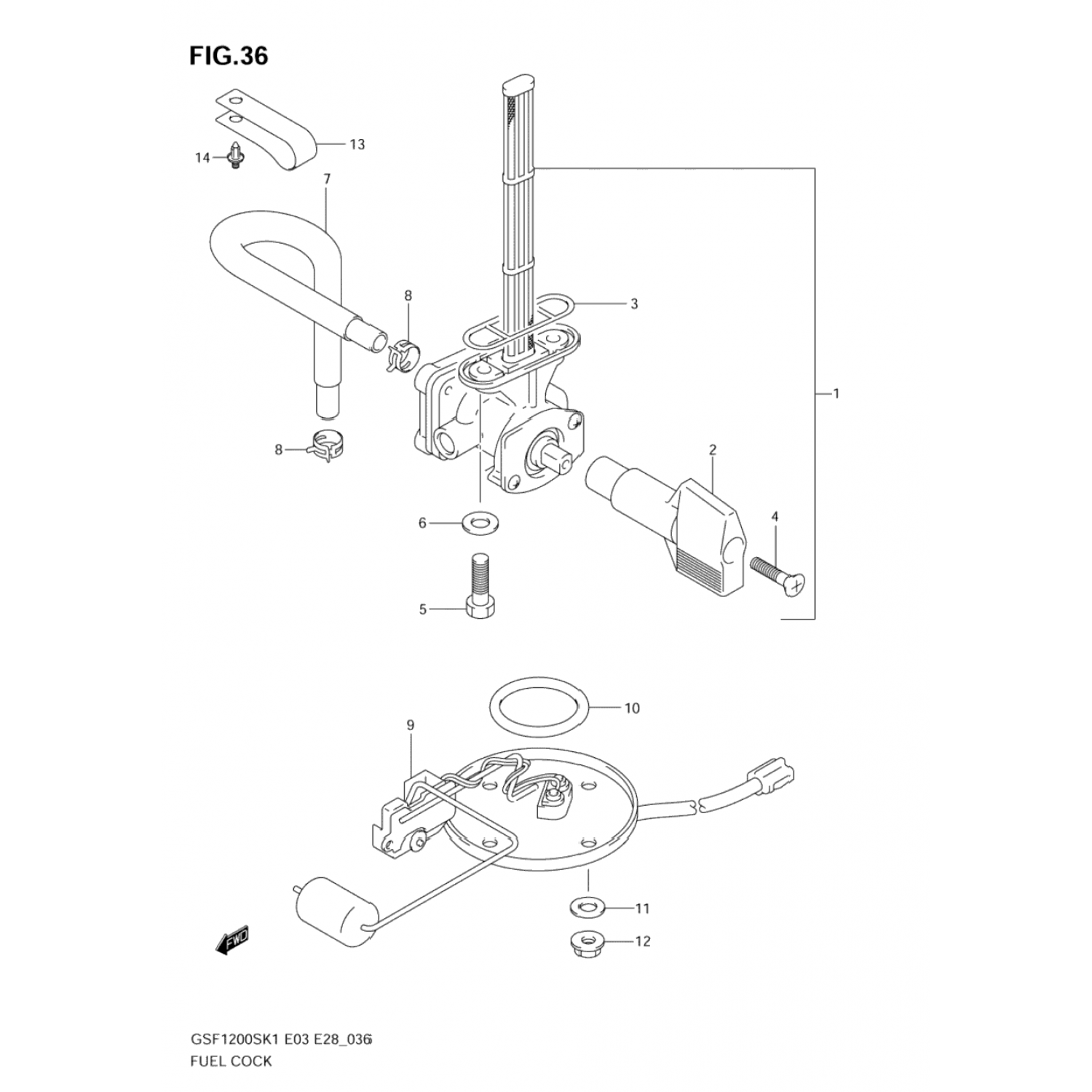 FIG.36

13
14
7
8
3
1
8
2
6
4
5
10
9
11
12
FWD

GSF1200SK1 E03 E28_036
FUEL COCK