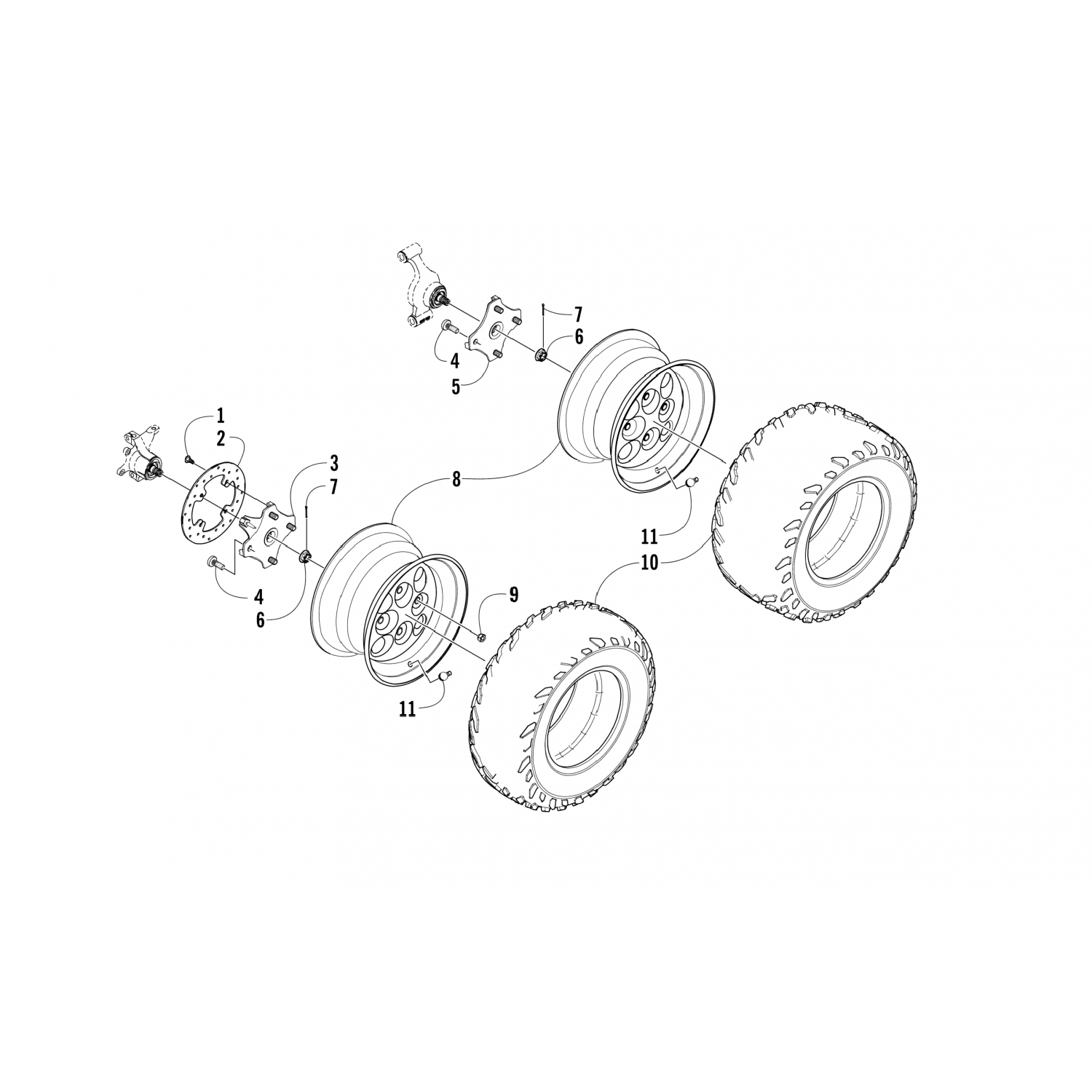 7
6
4
5
1
2
3
7
8
11
10
4
6
9
11