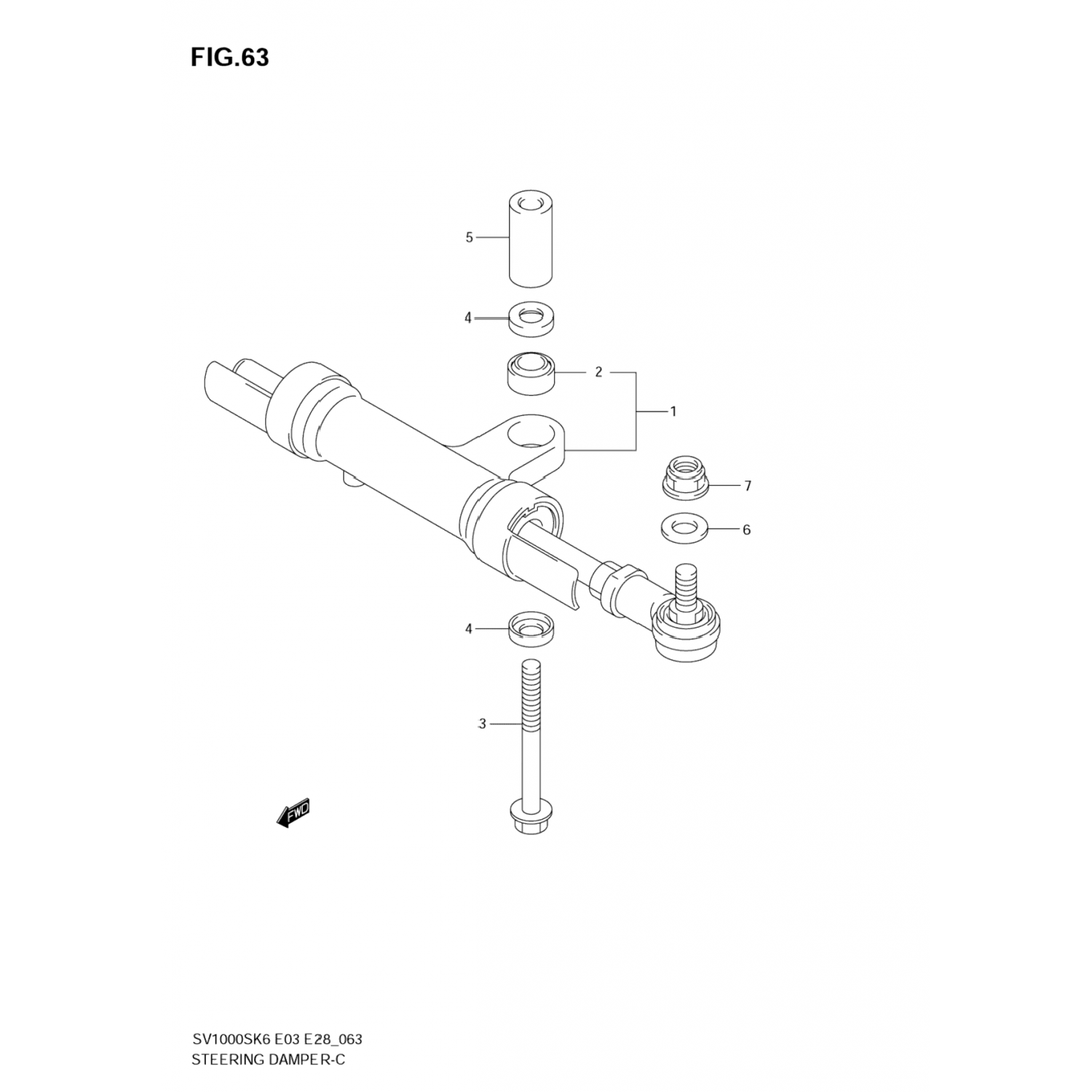 FIG.63

5

4

2

1

7

6

4

3

FWD

SV1000SK6 E03 E28_063
STEERING DAMPER-C