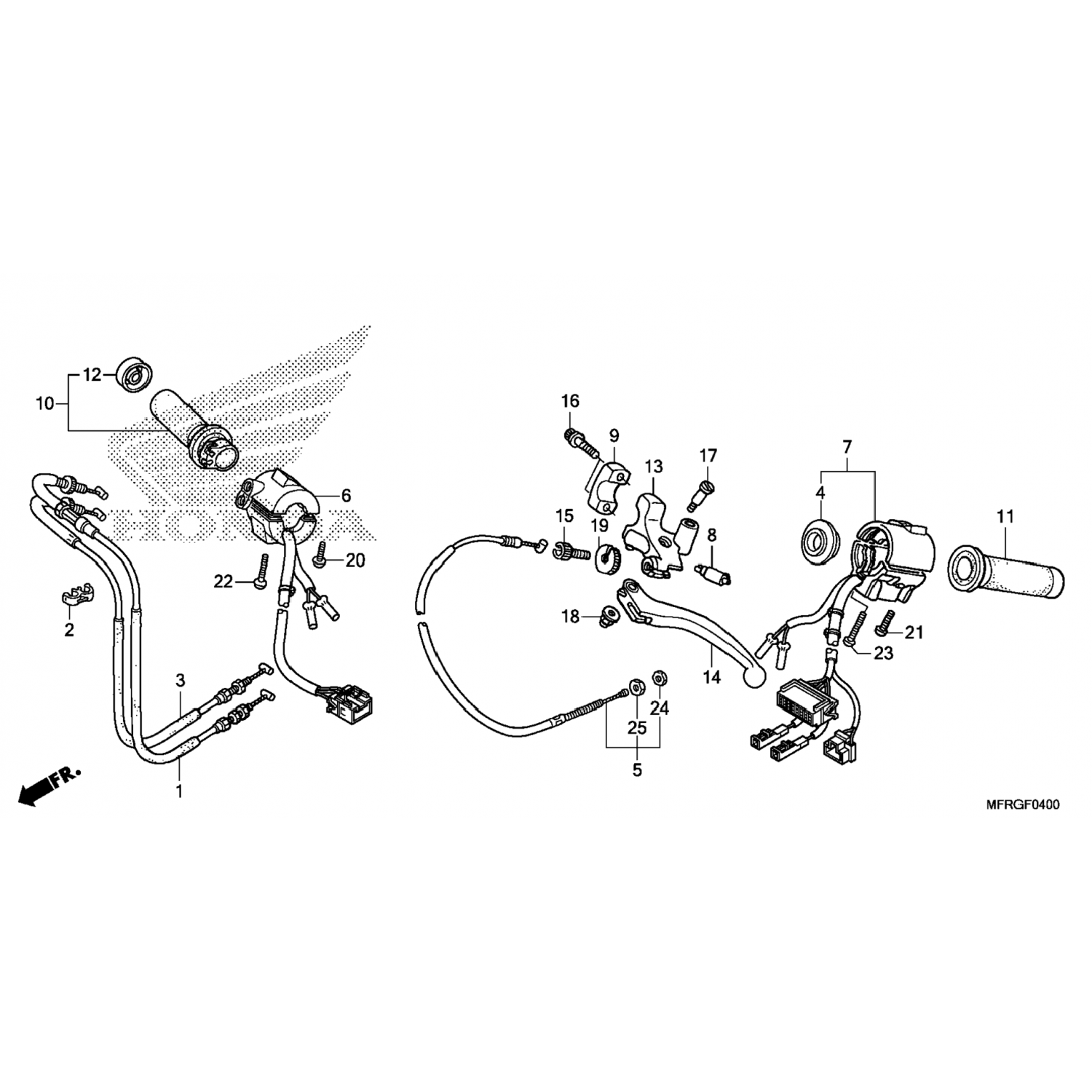 12
10
6
20
22
2
3
1
FR.
16
9
13
17
15
19
8
18
14
25
24
5
7
4
11
21
23
MFRGF0400