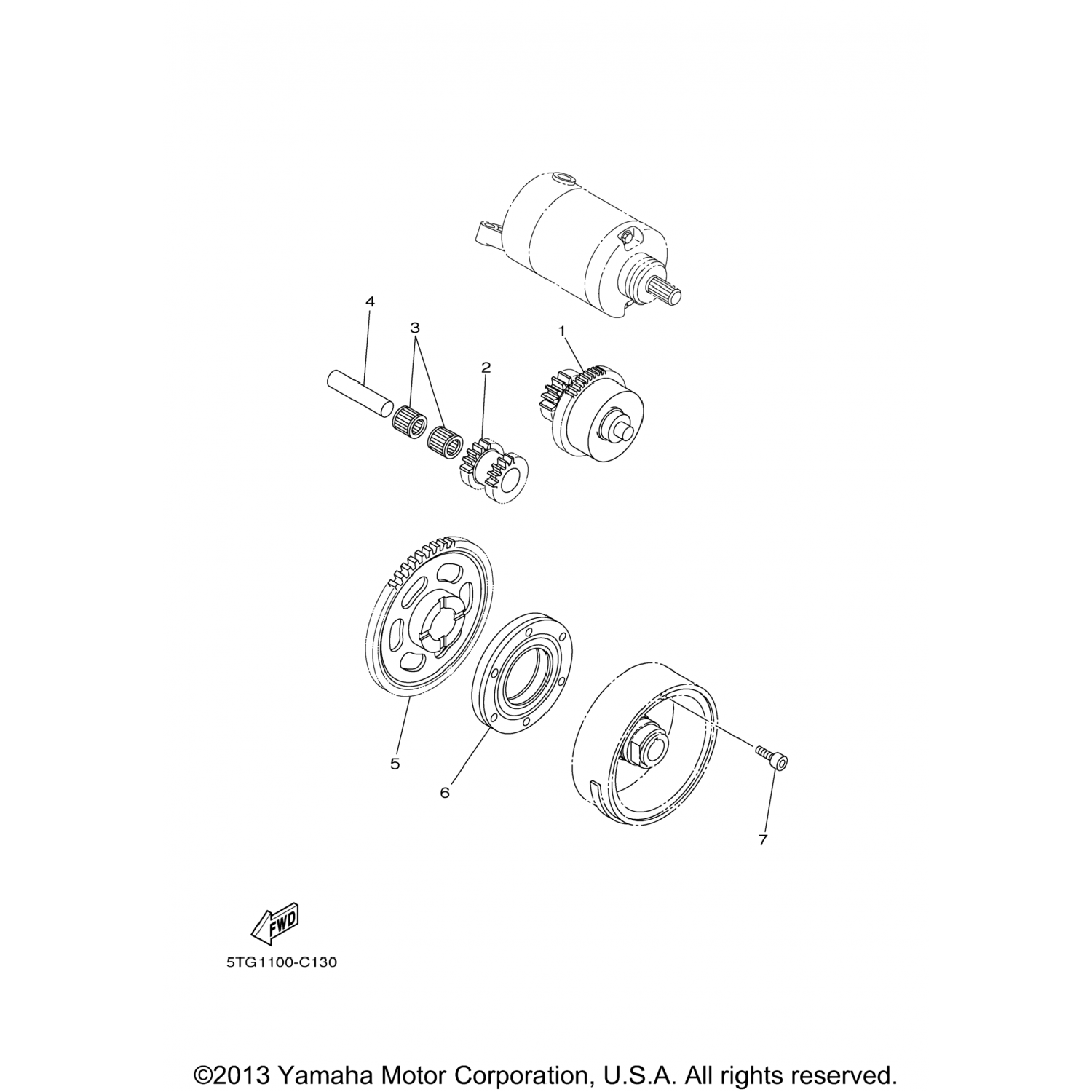 4
3
2
1
5
6
7
FWD
5TG1100-C130
©2013 Yamaha Motor Corporation, U.S.A. All rights reserved.