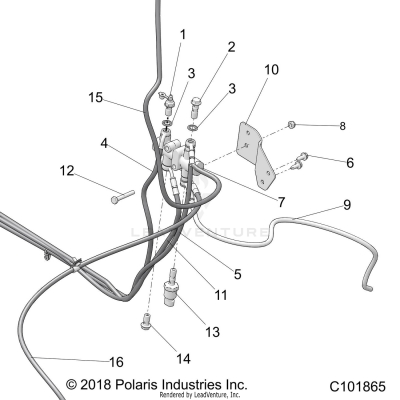 1
2
3
3
10
15
8
4
6
12
7
9
LEADVENTURE
5
11
13
14
16
© 2018 Polaris Industries Inc.
Rendered by LeadVenture, Inc.
C101865