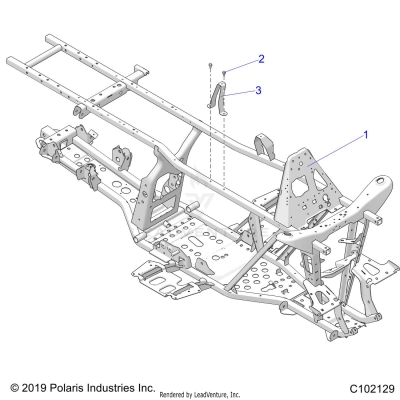 2
3
1
LEADVENTURE
© 2019 Polaris Industries Inc.
Rendered by LeadVenture, Inc.
C102129