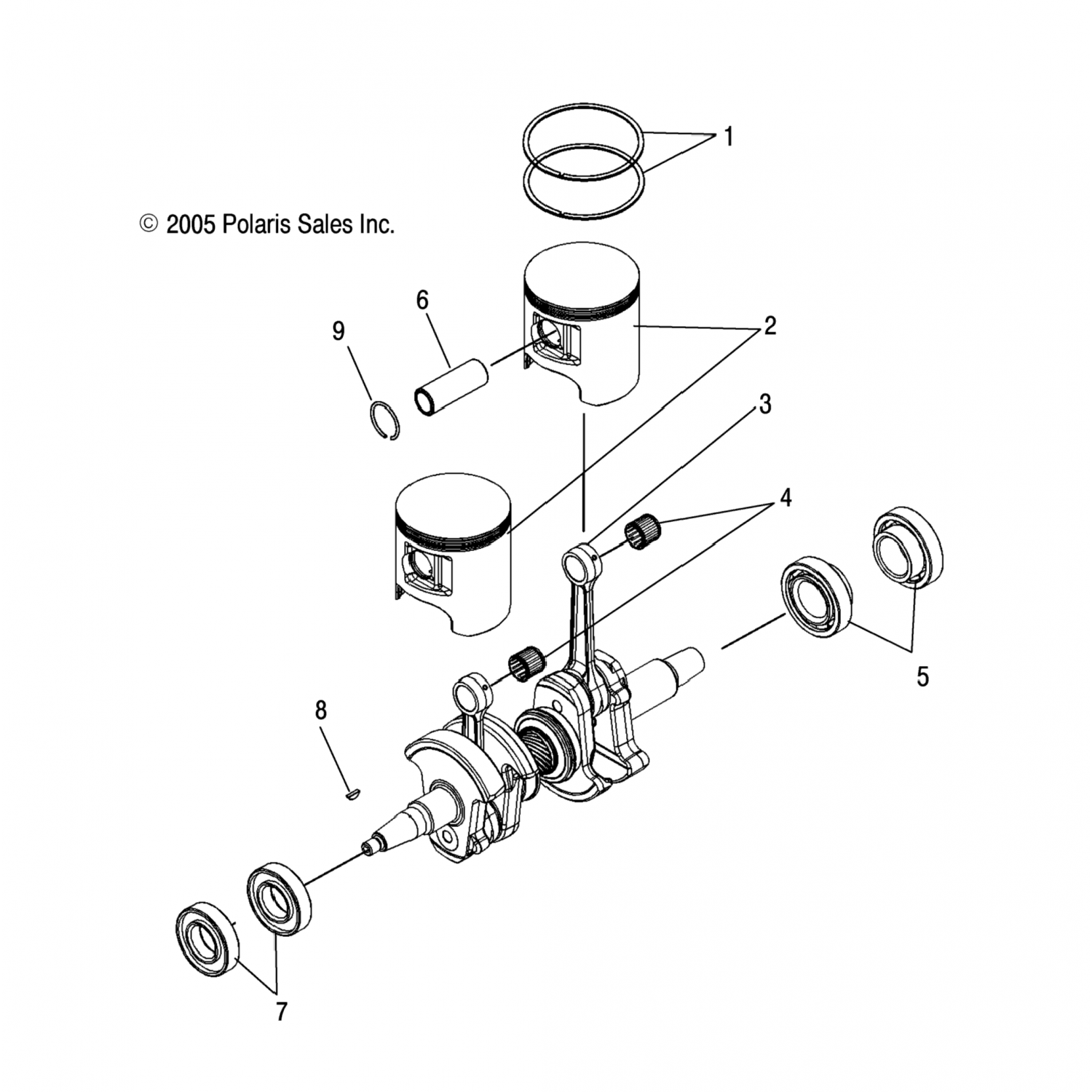 1

© 2005 Polaris Sales Inc.

6

9

2

3

4

5

8

7