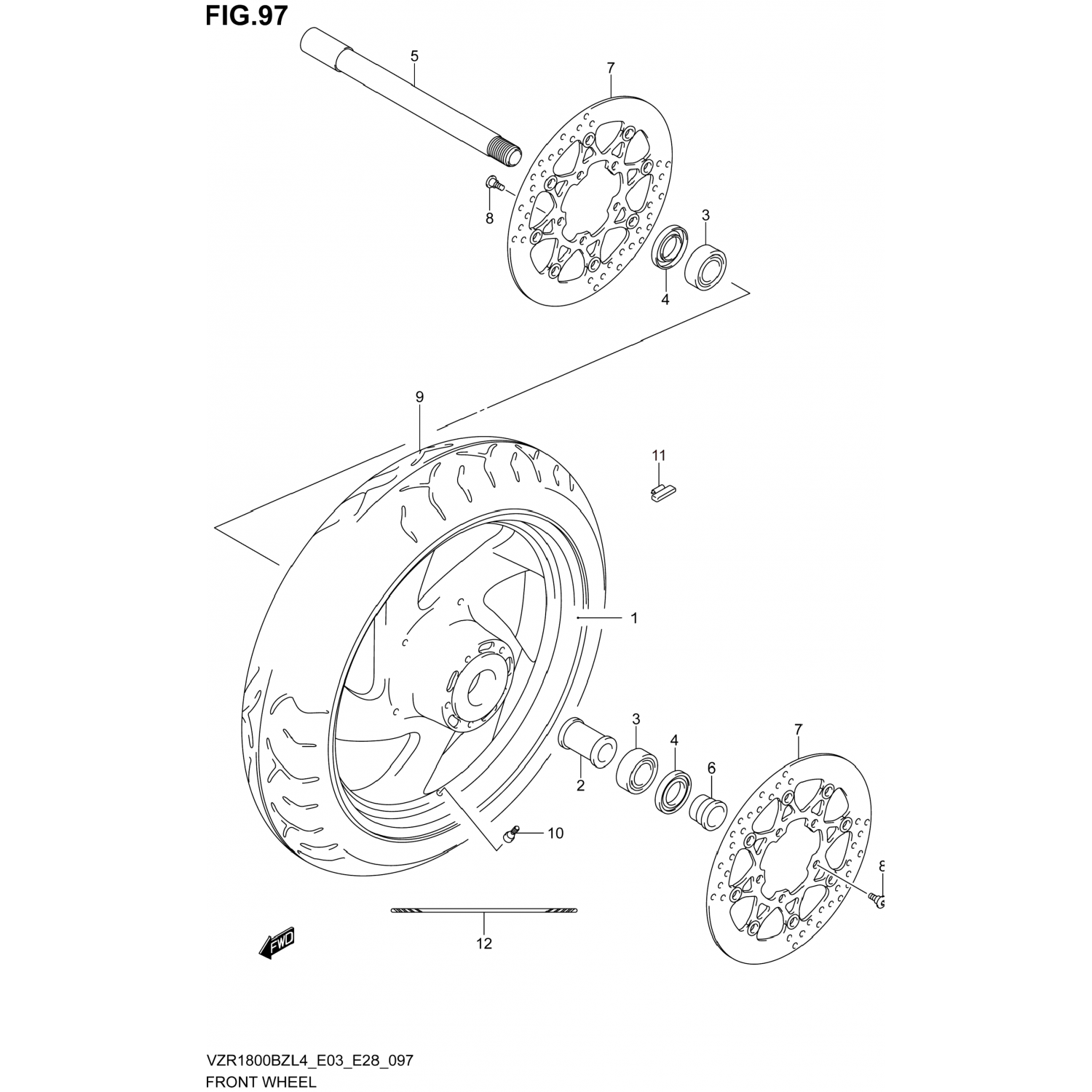 FIG.97

5
7
8
3
4
9
11
1
3
4
6
7
2
10
8
12
FWD

VZR1800BZL4_E03_E28_097
FRONT WHEEL