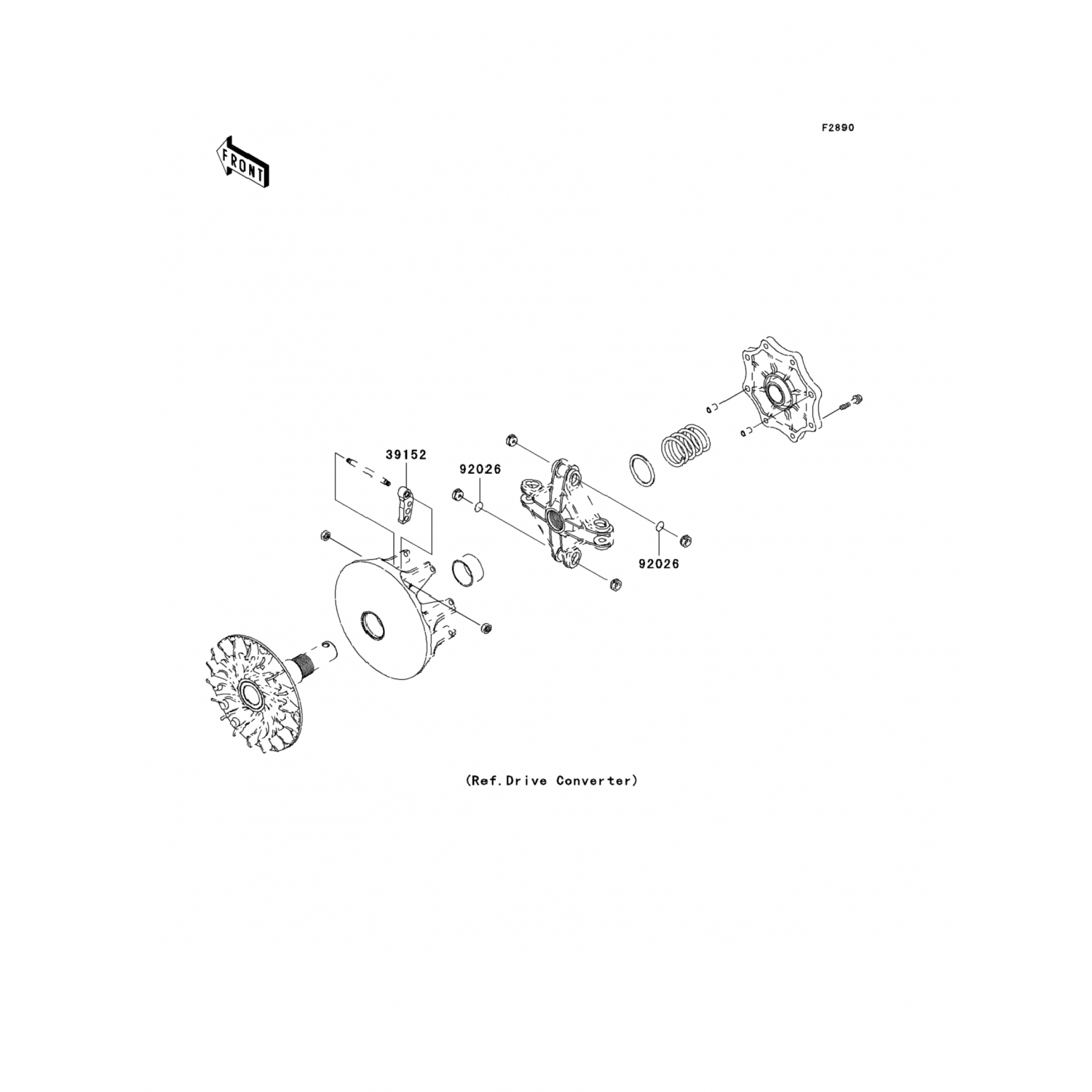 F2890

FRONT

39152

92026

92026

(Ref.Drive Converter)