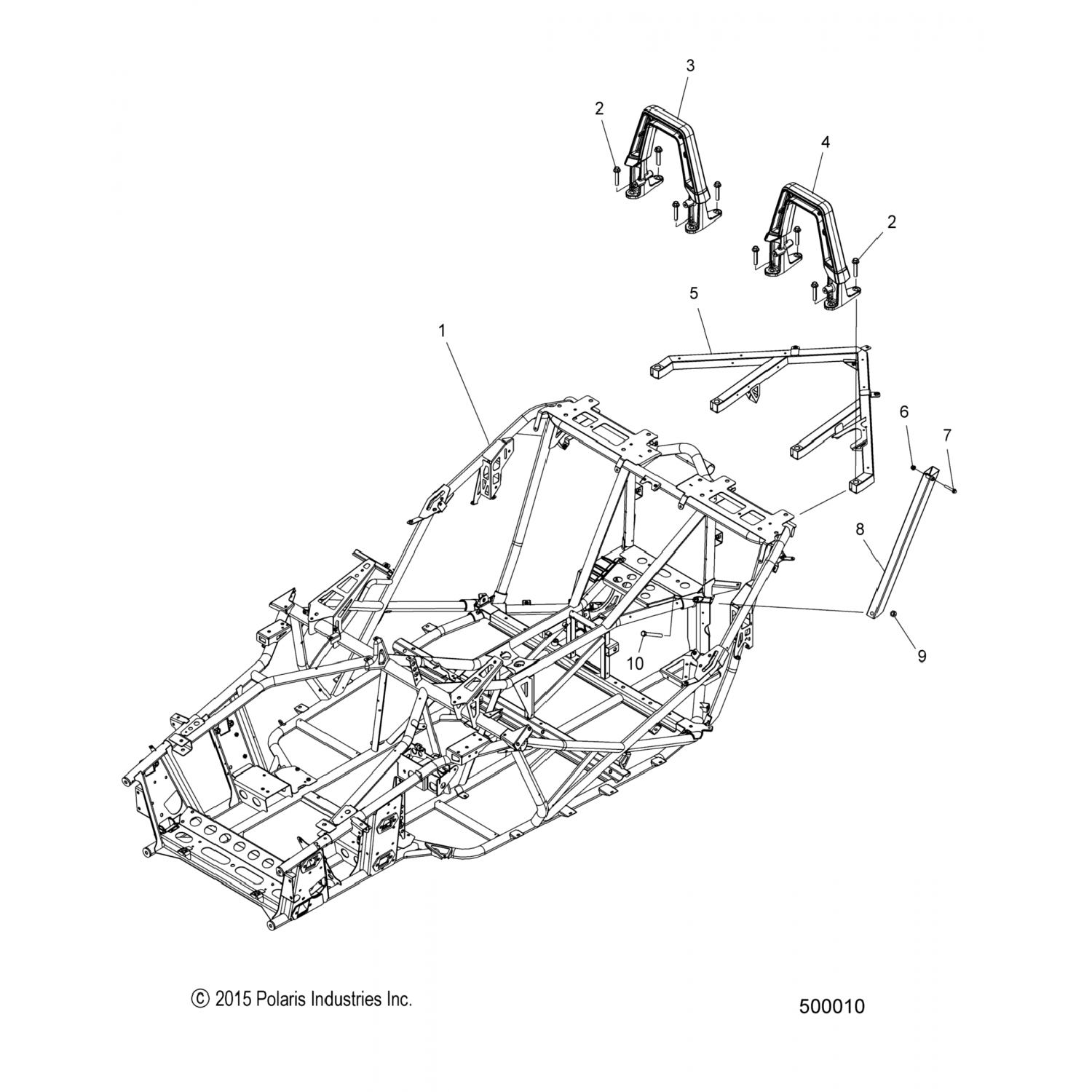 3
2
4
2
5
1
6
7
8
10
9

© 2015 Polaris Industries Inc.

500010