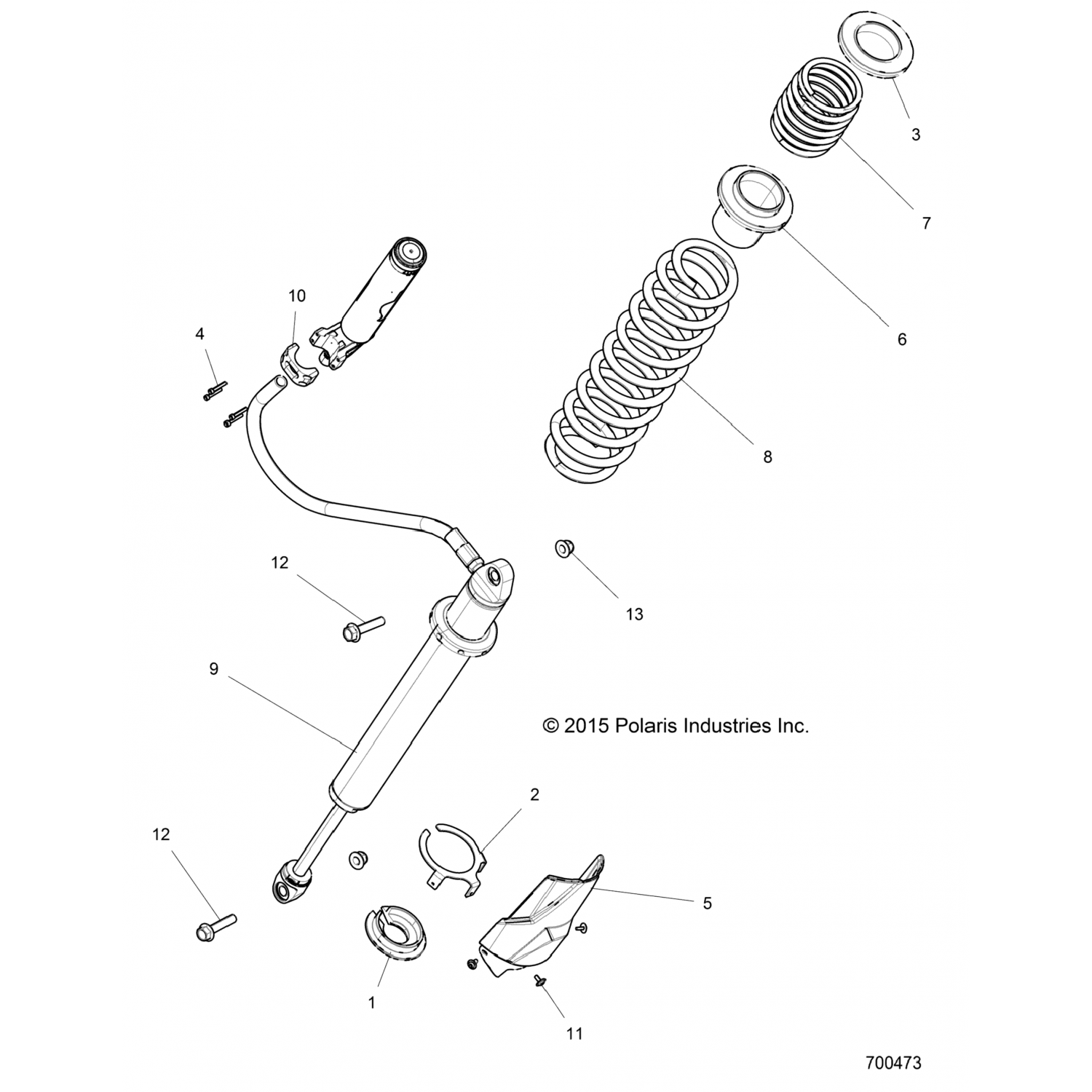 3

7

6

10

4

8

12

13

9

© 2015 Polaris Industries Inc.

2

12

5

1

11

700473