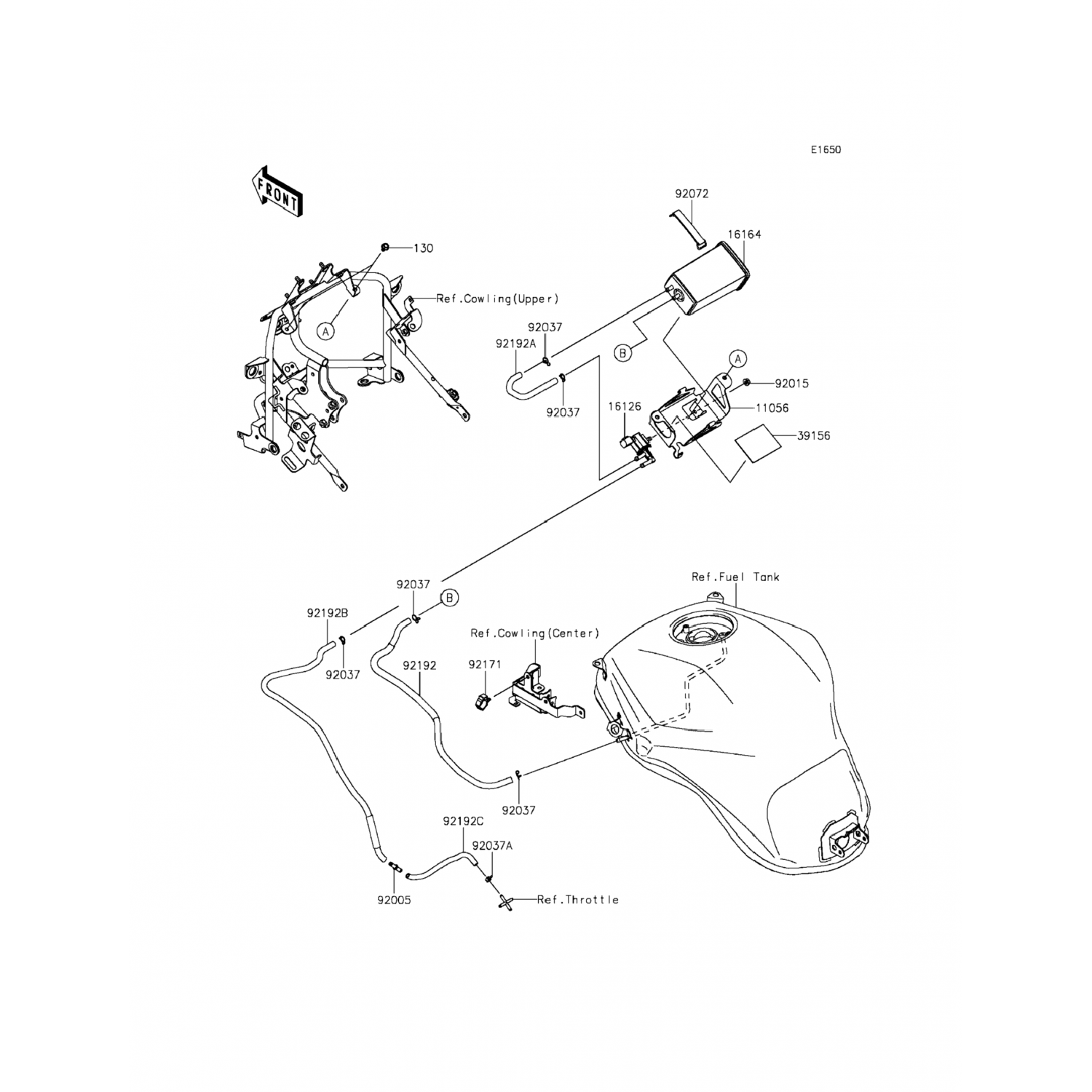 E1650

FRONT

92072

16164

130

Ref.Cowling(Upper)

A

92037

92192A

B

A

92015

92037

16126

11056

39156

Ref.Fuel Tank

92037

B

92192B

Ref.Cowling(Center)

92037

92192

92171

92037

92192C

92037A

92005

Ref.Throttle