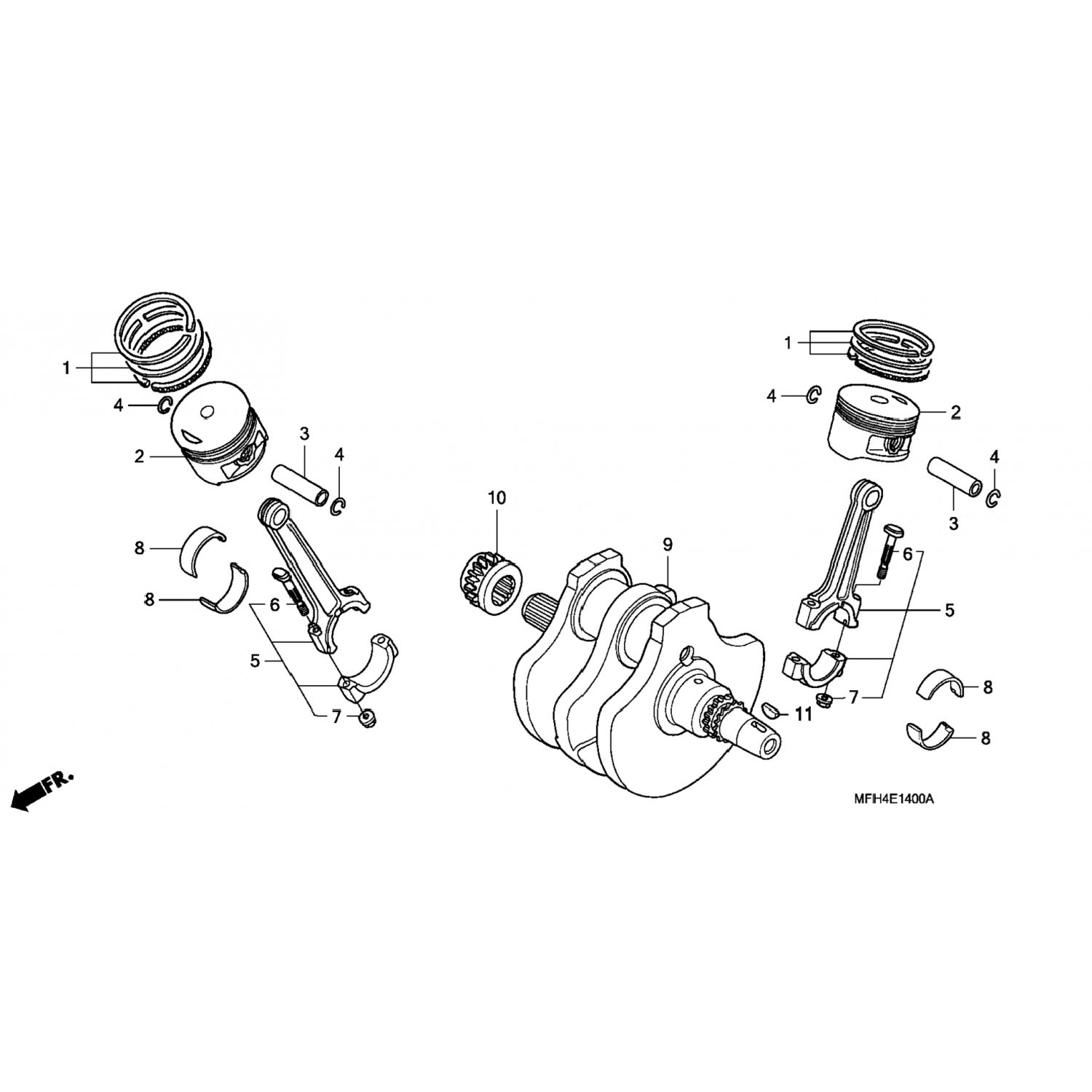 1
4
2
3
4
8
8
6
5
7
10
9
11
1
4
2
4
3
6
5
7
8
8
FR.
MFIH4E1400A