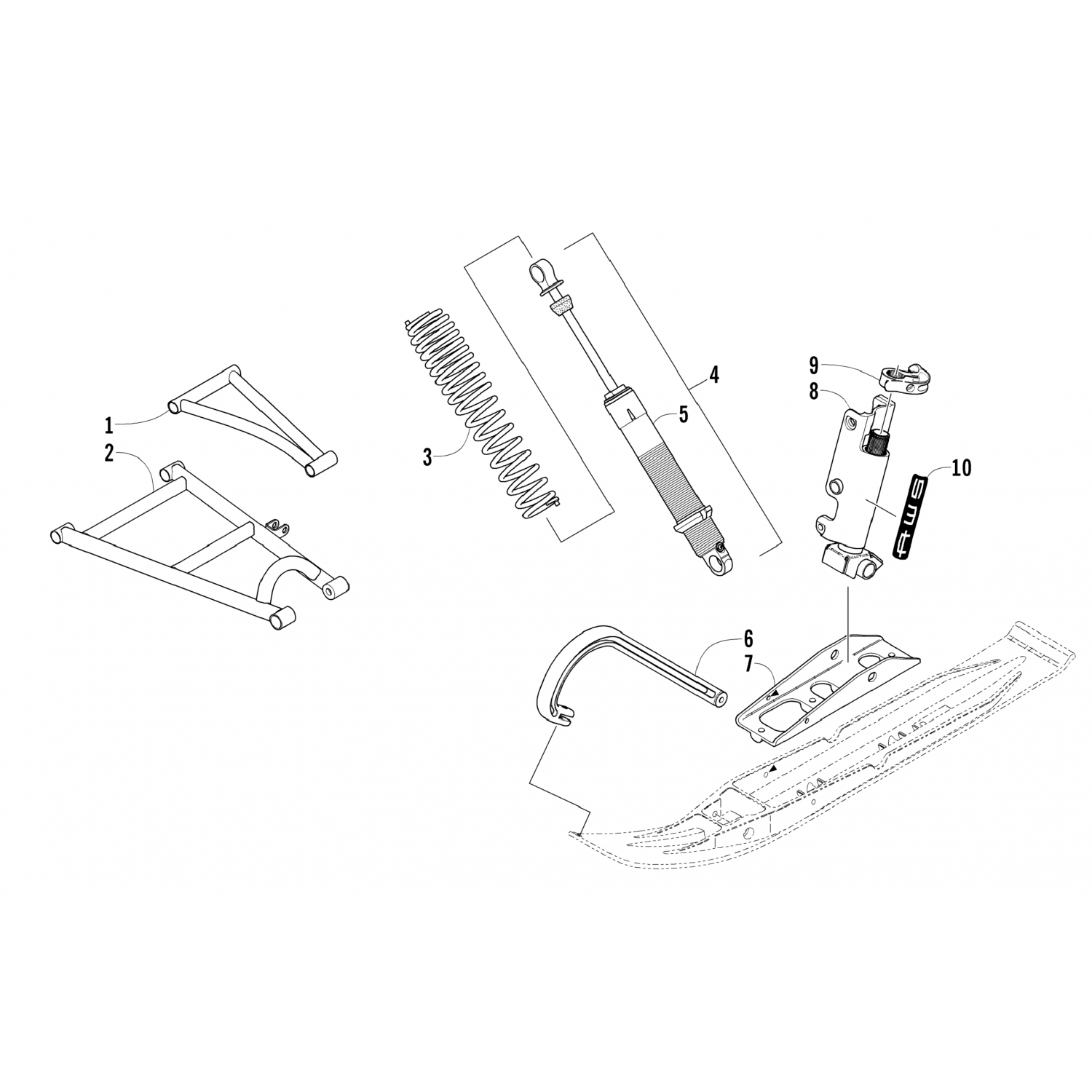 1
2
3
4
5
9
8
10
AWS
6
7