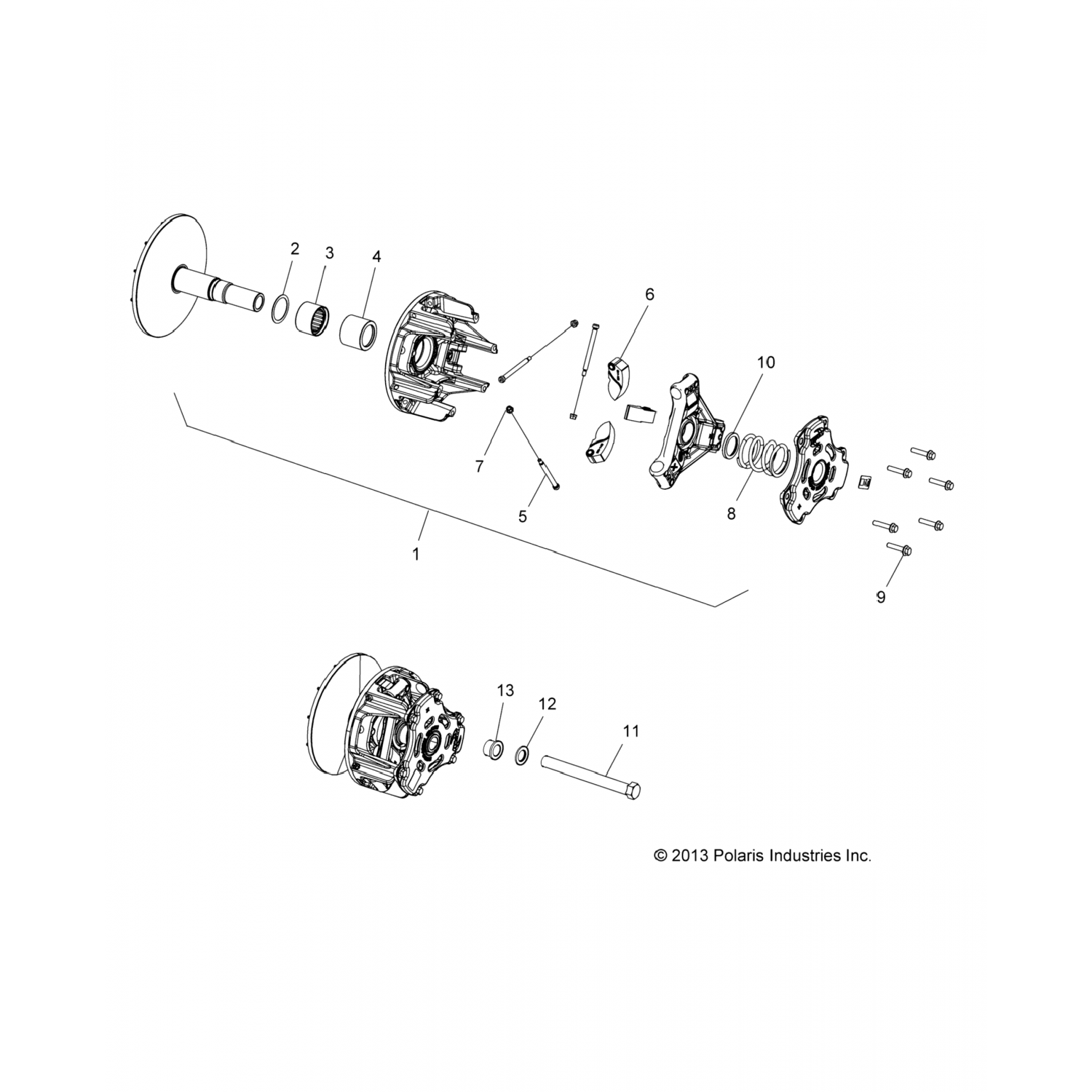 2
3
4
6
10
7
5
8
1
9
13
12
11
© 2013 Polaris Industries Inc.