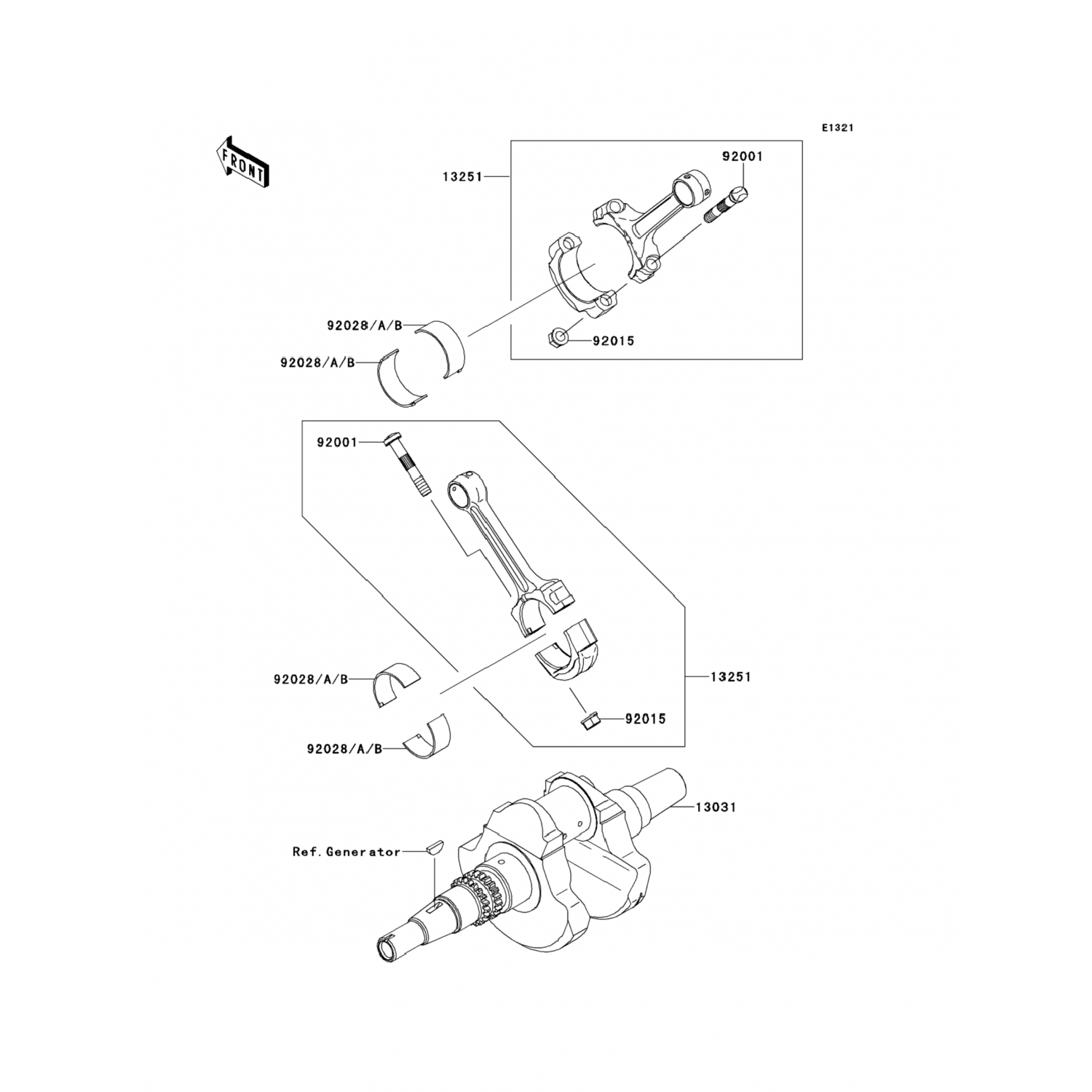 E1321

FRONT

13251

92001

92028/A/B

92028/A/B

92015

92001

92028/A/B

92028/A/B

13251

92015

13031

Ref. Generator